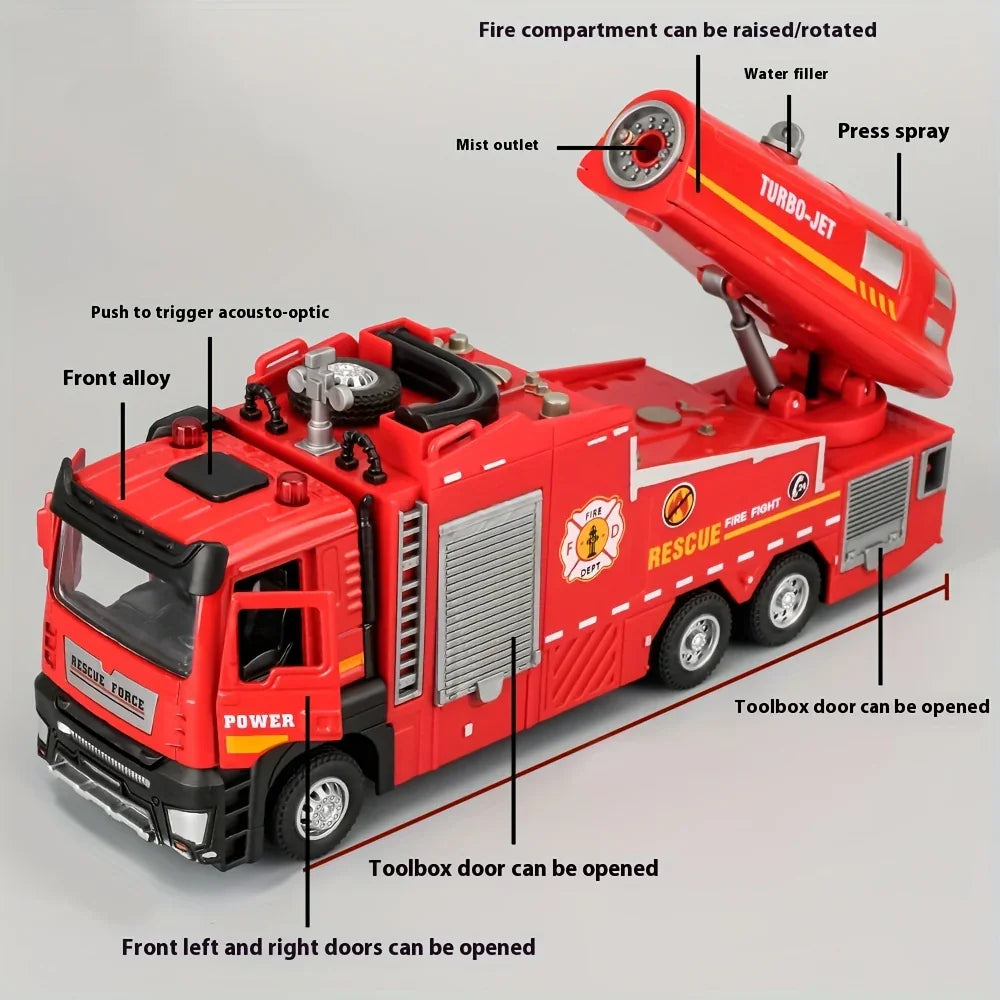 Fire compartment can be raised/rotated

Water filler

Mist outlet

Press spray

TURBO-JET

Push to trigger acousto-optic

Front alloy

FIRE F D DEPT

RESCUE FIRE FIGHT

RESCUE FORCE

POWER

Toolbox door can be opened

Toolbox door can be opened

Front left and right doors can be opened