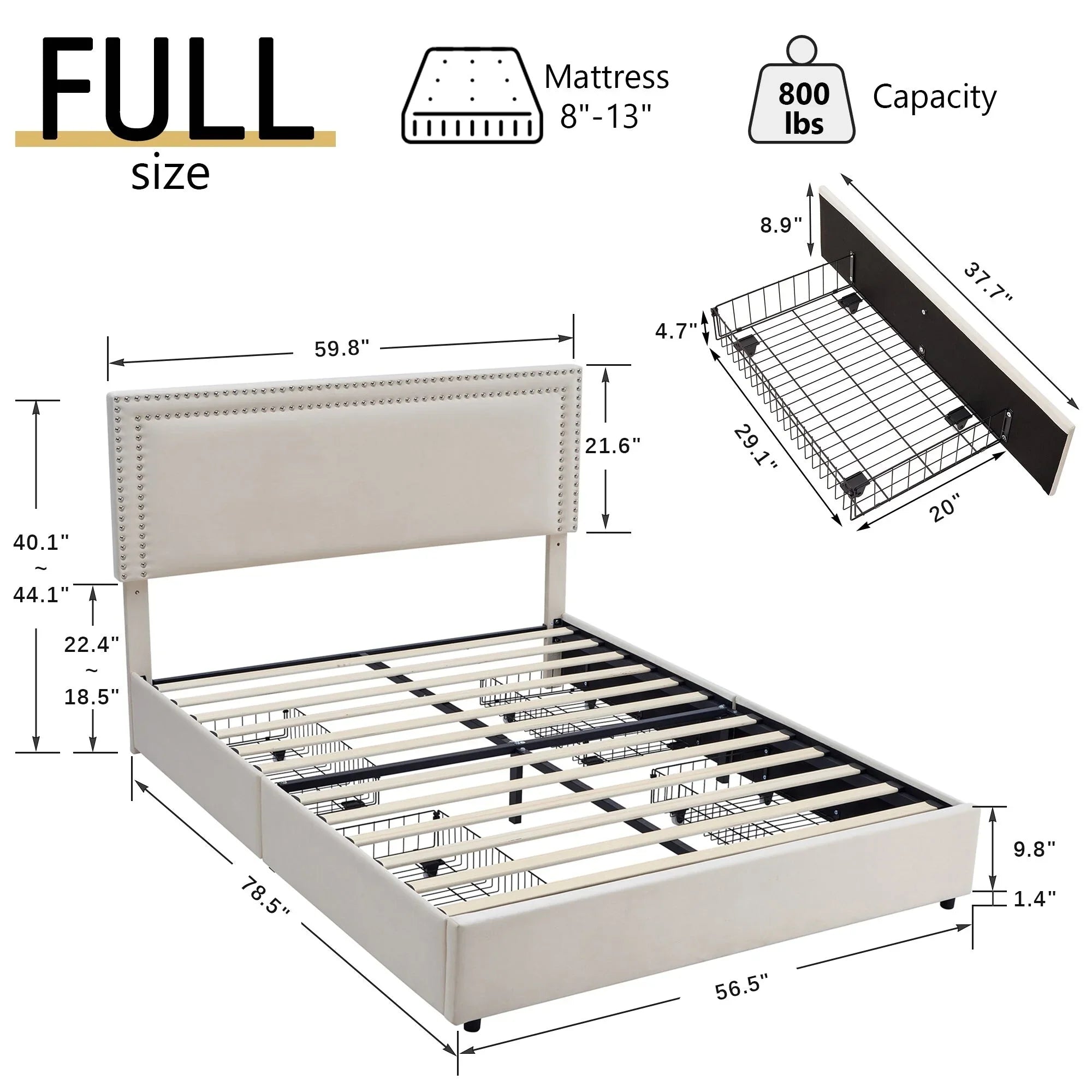 FULL
size

Mattress
8"-13"

800
lbs
Capacity

8.9"
37.7"
4.7"
29.1"
20"

59.8"
21.6"
40.1"
~
44.1"
22.4"
~
18.5"
9.8"
1.4"
78.5"
56.5"