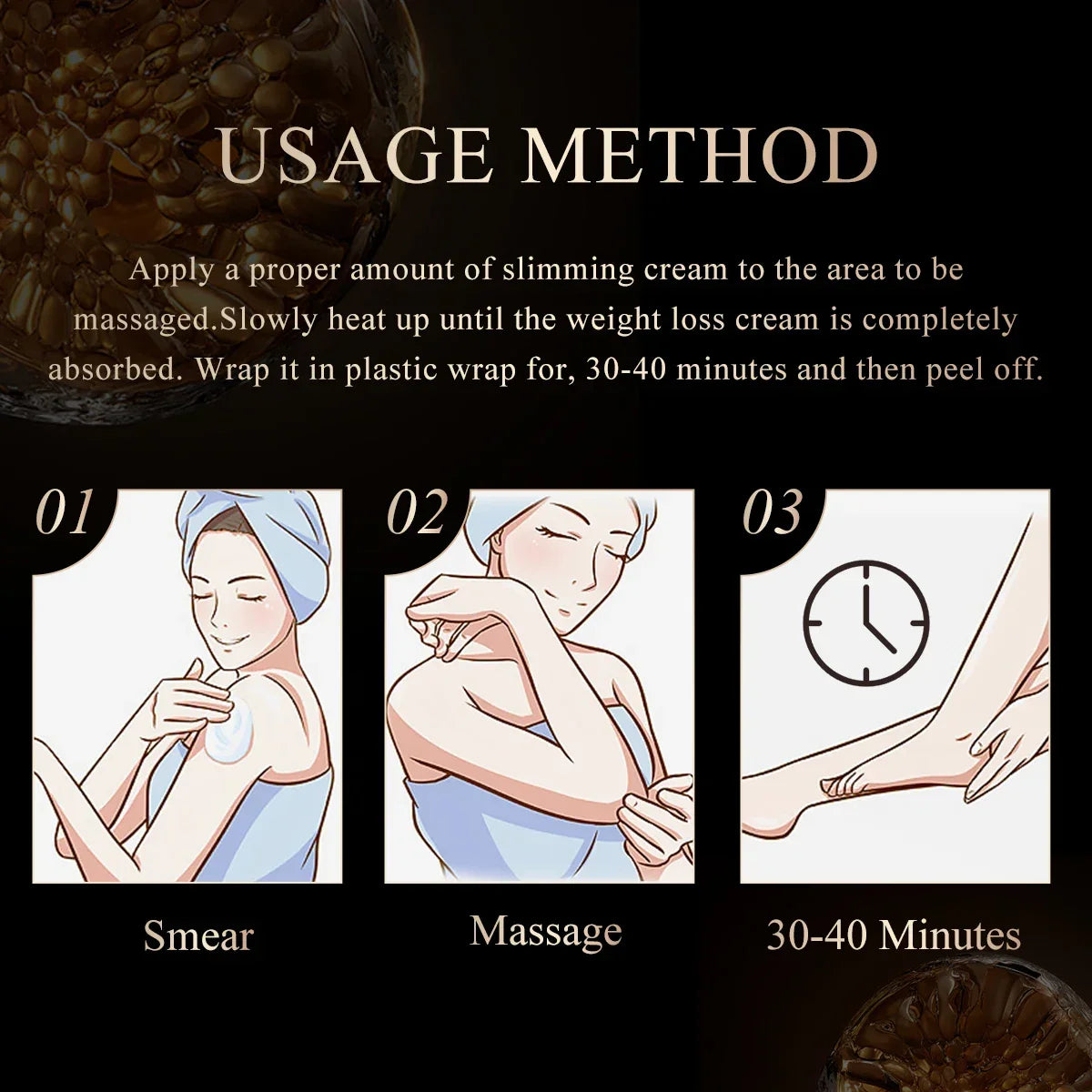 USAGE METHOD

Apply a proper amount of slimming cream to the area to be massaged.Slowly heat up until the weight loss cream is completely absorbed. Wrap it in plastic wrap for, 30-40 minutes and then peel off.

01

Smear

02

Massage

03

30-40 Minutes