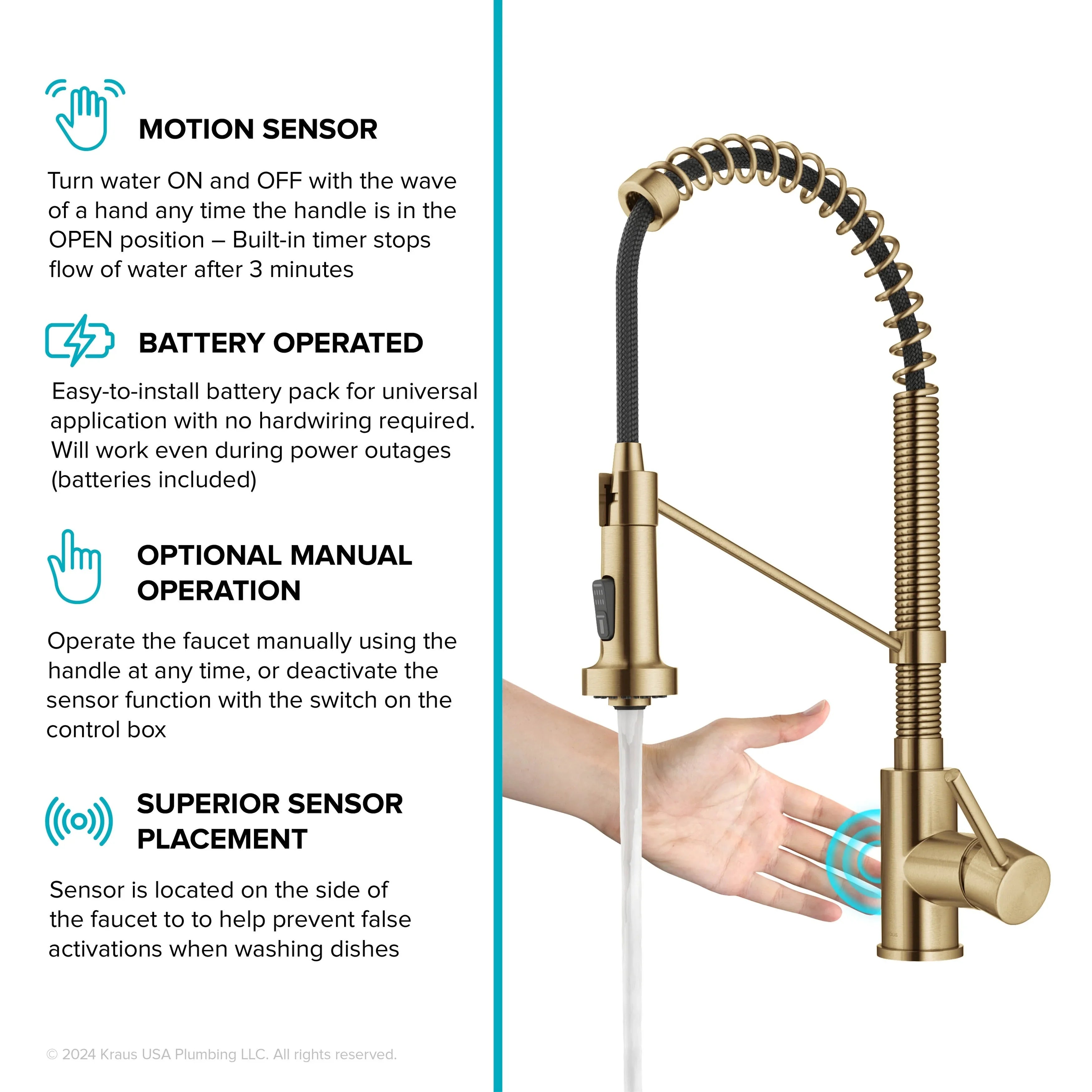 MOTION SENSOR

Turn water ON and OFF with the wave of a hand any time the handle is in the OPEN position – Built-in timer stops flow of water after 3 minutes

BATTERY OPERATED

Easy-to-install battery pack for universal application with no hardwiring required. Will work even during power outages (batteries included)

OPTIONAL MANUAL OPERATION

Operate the faucet manually using the handle at any time, or deactivate the sensor function with the switch on the control box

SUPERIOR SENSOR PLACEMENT

Sensor is located on the side of the faucet to to help prevent false activations when washing dishes

© 2024 Kraus USA Plumbing LLC. All rights reserved.