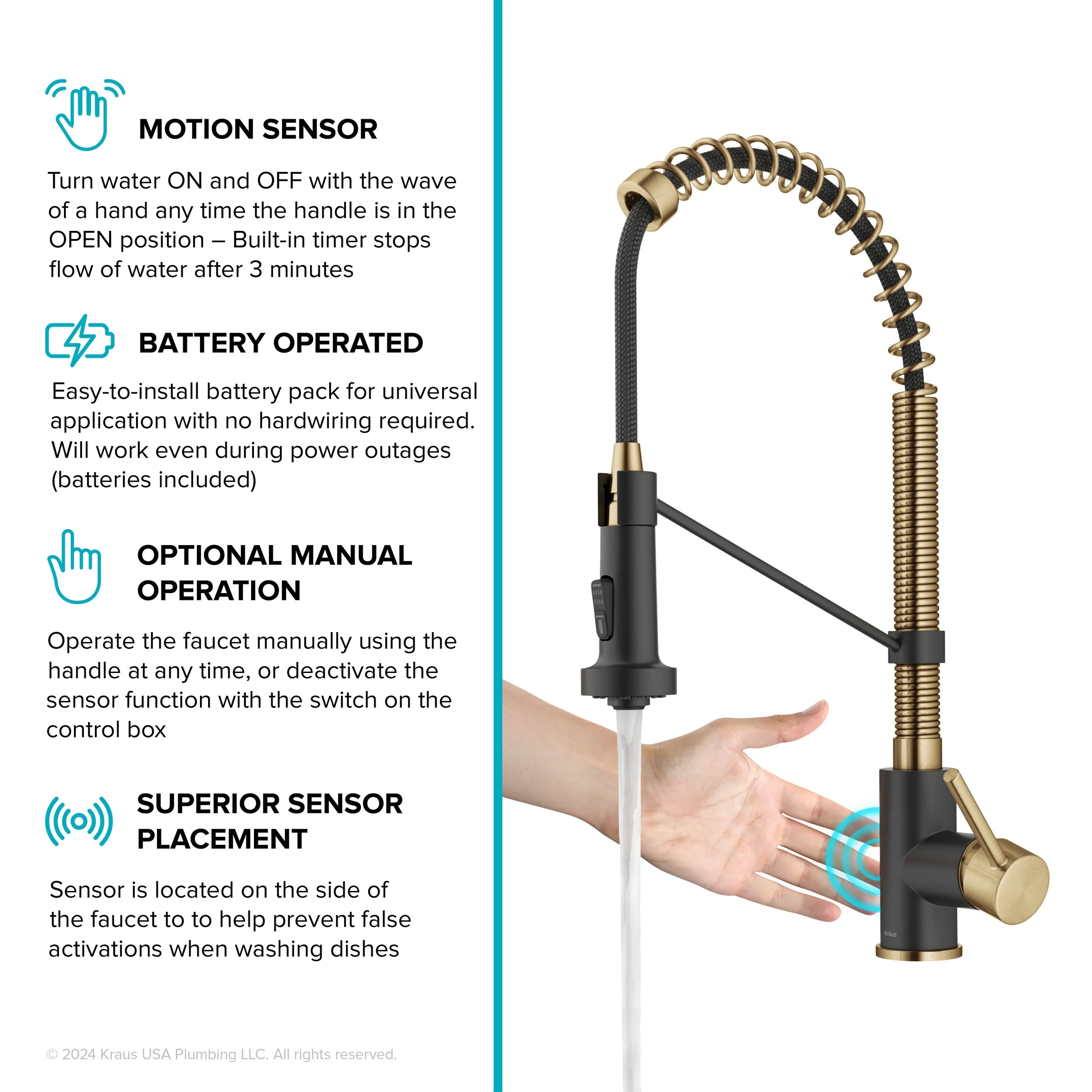 MOTION SENSOR

Turn water ON and OFF with the wave of a hand any time the handle is in the OPEN position – Built-in timer stops flow of water after 3 minutes

BATTERY OPERATED

Easy-to-install battery pack for universal application with no hardwiring required. Will work even during power outages (batteries included)

OPTIONAL MANUAL OPERATION

Operate the faucet manually using the handle at any time, or deactivate the sensor function with the switch on the control box

SUPERIOR SENSOR PLACEMENT

Sensor is located on the side of the faucet to to help prevent false activations when washing dishes

© 2024 Kraus USA Plumbing LLC. All rights reserved.

Kraus