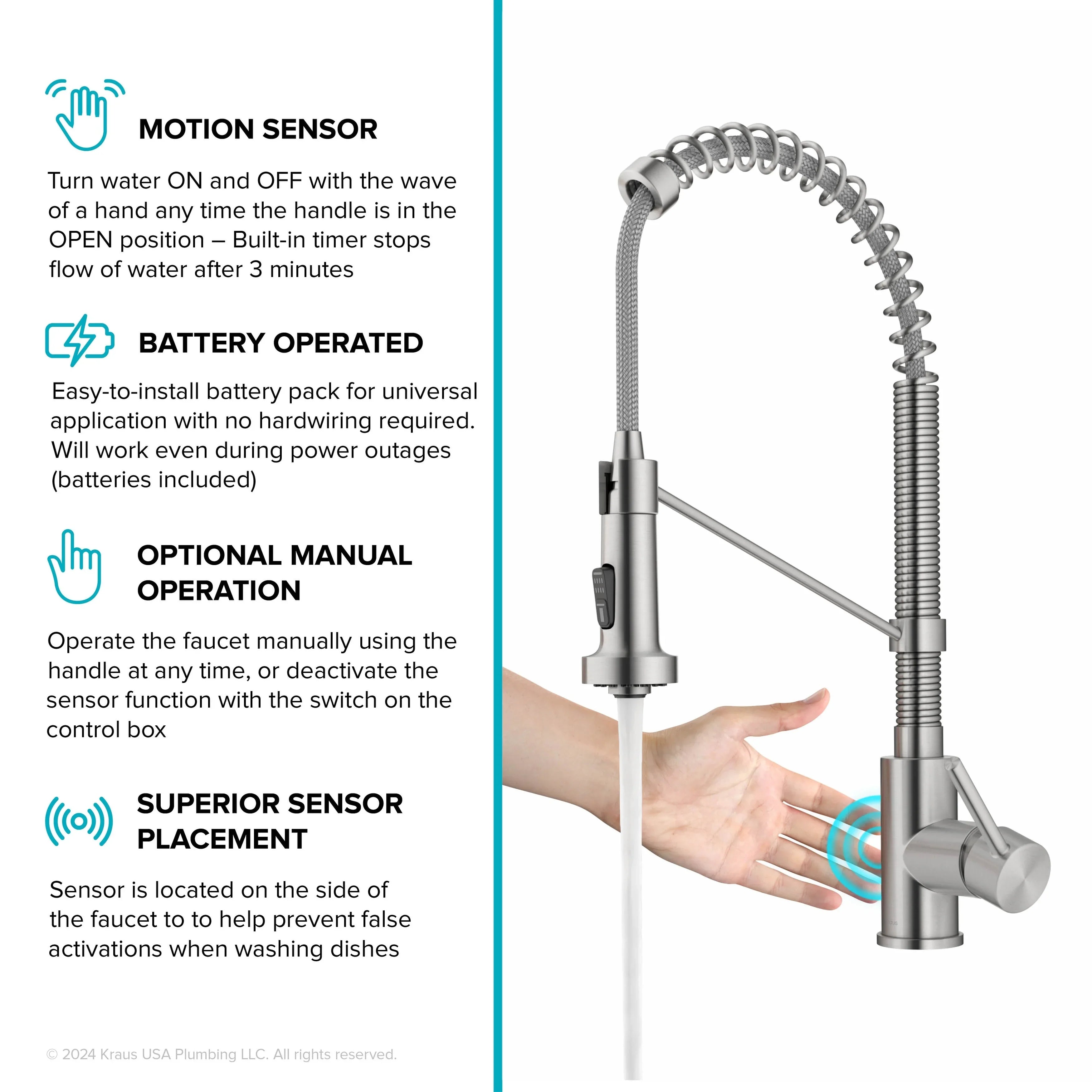 MOTION SENSOR

Turn water ON and OFF with the wave of a hand any time the handle is in the OPEN position – Built-in timer stops flow of water after 3 minutes

BATTERY OPERATED

Easy-to-install battery pack for universal application with no hardwiring required. Will work even during power outages (batteries included)

OPTIONAL MANUAL OPERATION

Operate the faucet manually using the handle at any time, or deactivate the sensor function with the switch on the control box

SUPERIOR SENSOR PLACEMENT

Sensor is located on the side of the faucet to to help prevent false activations when washing dishes

© 2024 Kraus USA Plumbing LLC. All rights reserved.