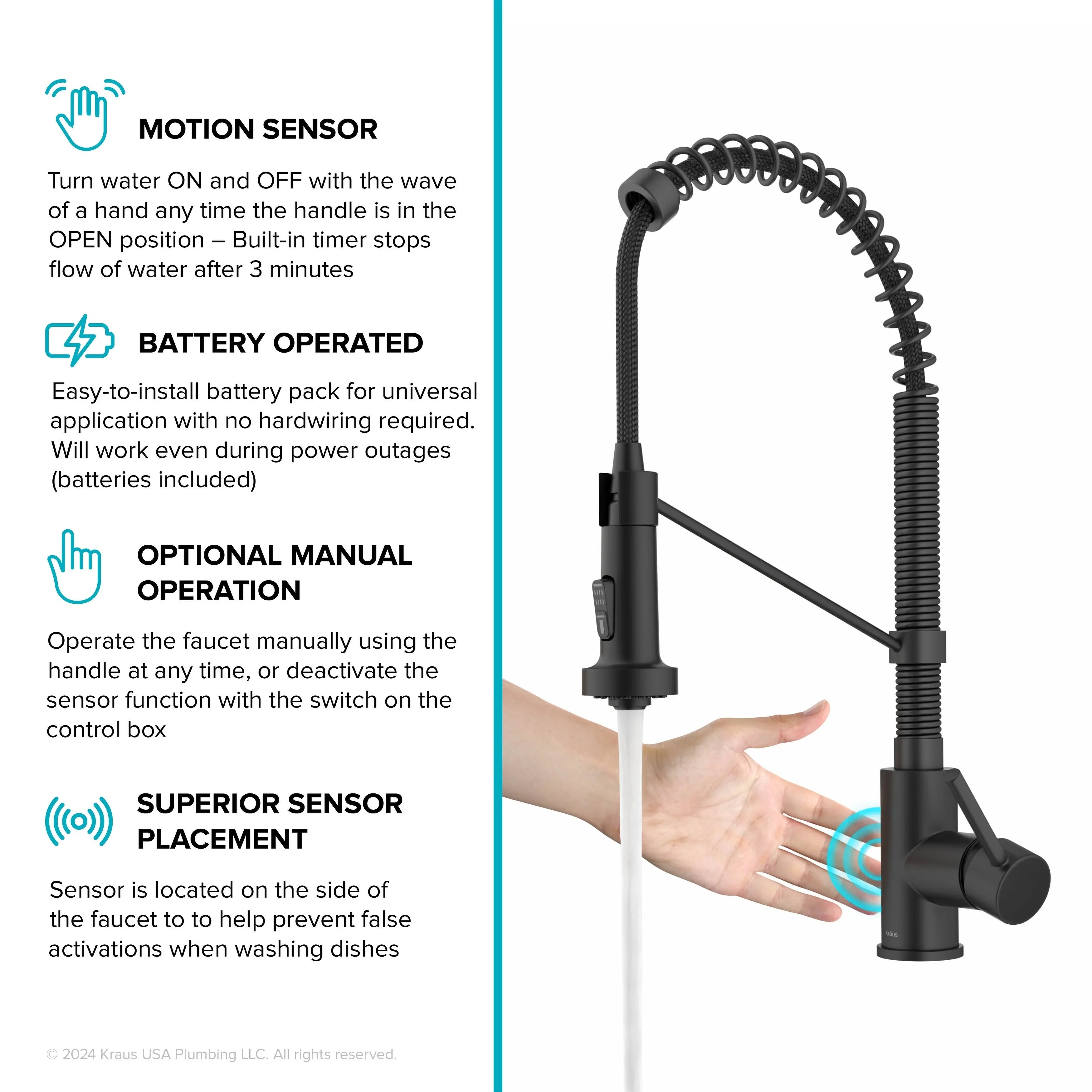 MOTION SENSOR

Turn water ON and OFF with the wave of a hand any time the handle is in the OPEN position – Built-in timer stops flow of water after 3 minutes

BATTERY OPERATED

Easy-to-install battery pack for universal application with no hardwiring required. Will work even during power outages (batteries included)

OPTIONAL MANUAL OPERATION

Operate the faucet manually using the handle at any time, or deactivate the sensor function with the switch on the control box

SUPERIOR SENSOR PLACEMENT

Sensor is located on the side of the faucet to to help prevent false activations when washing dishes

© 2024 Kraus USA Plumbing LLC. All rights reserved.

Kraus