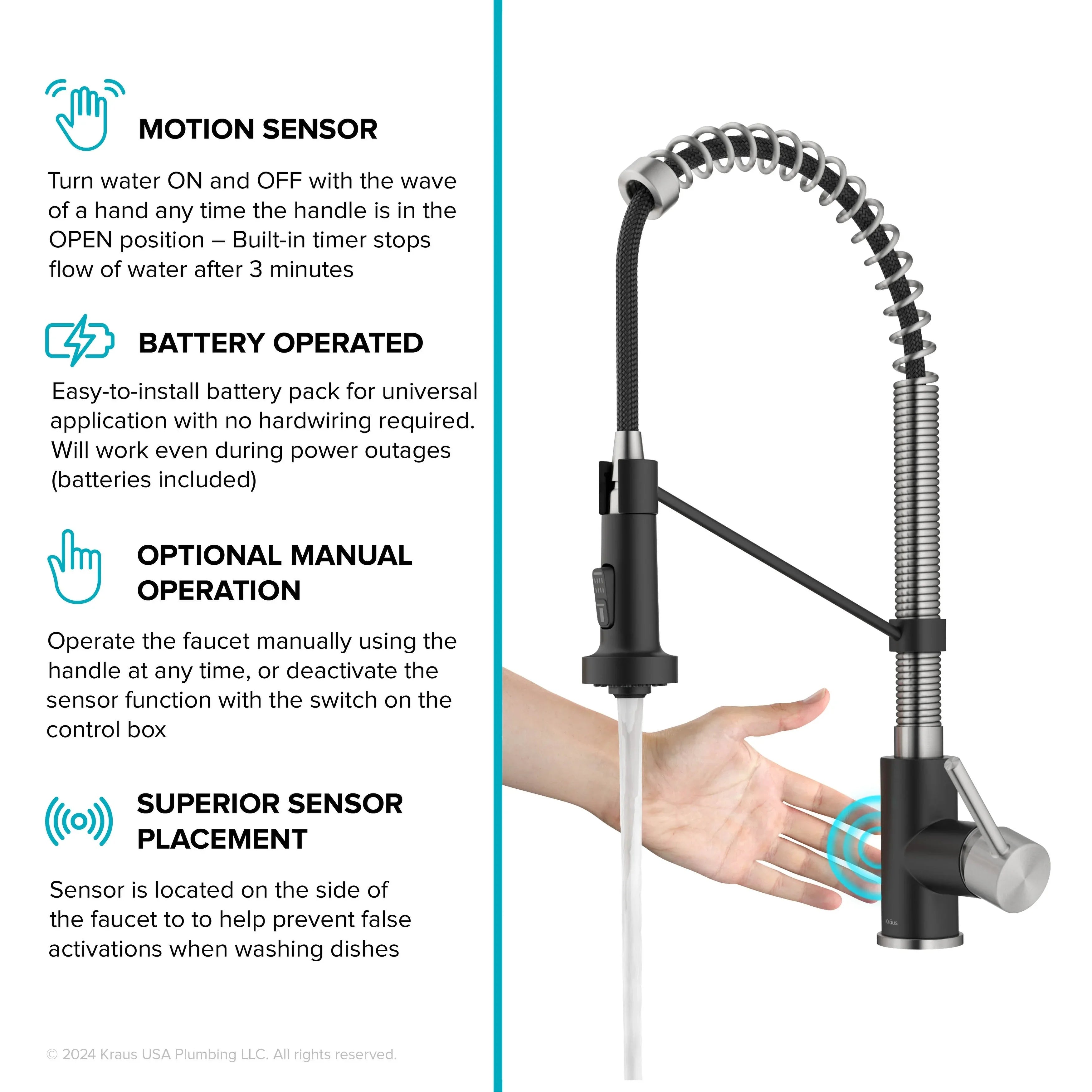 MOTION SENSOR

Turn water ON and OFF with the wave of a hand any time the handle is in the OPEN position – Built-in timer stops flow of water after 3 minutes

BATTERY OPERATED

Easy-to-install battery pack for universal application with no hardwiring required. Will work even during power outages (batteries included)

OPTIONAL MANUAL OPERATION

Operate the faucet manually using the handle at any time, or deactivate the sensor function with the switch on the control box

SUPERIOR SENSOR PLACEMENT

Sensor is located on the side of the faucet to to help prevent false activations when washing dishes

© 2024 Kraus USA Plumbing LLC. All rights reserved.

Kraus