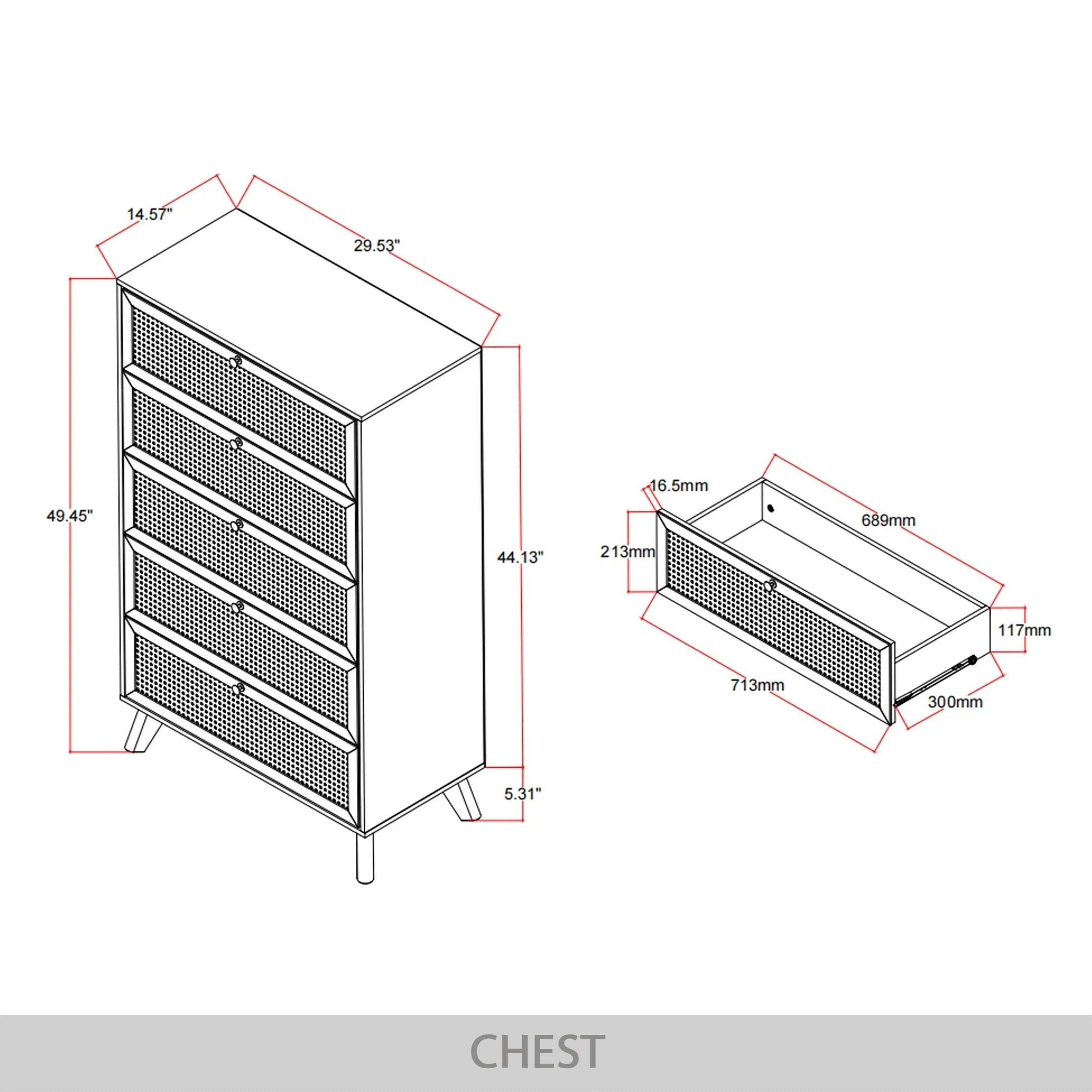 14.57"

29.53"

49.45"

44.13"

5.31"

16.5mm

689mm

213mm

117mm

713mm

300mm

CHEST