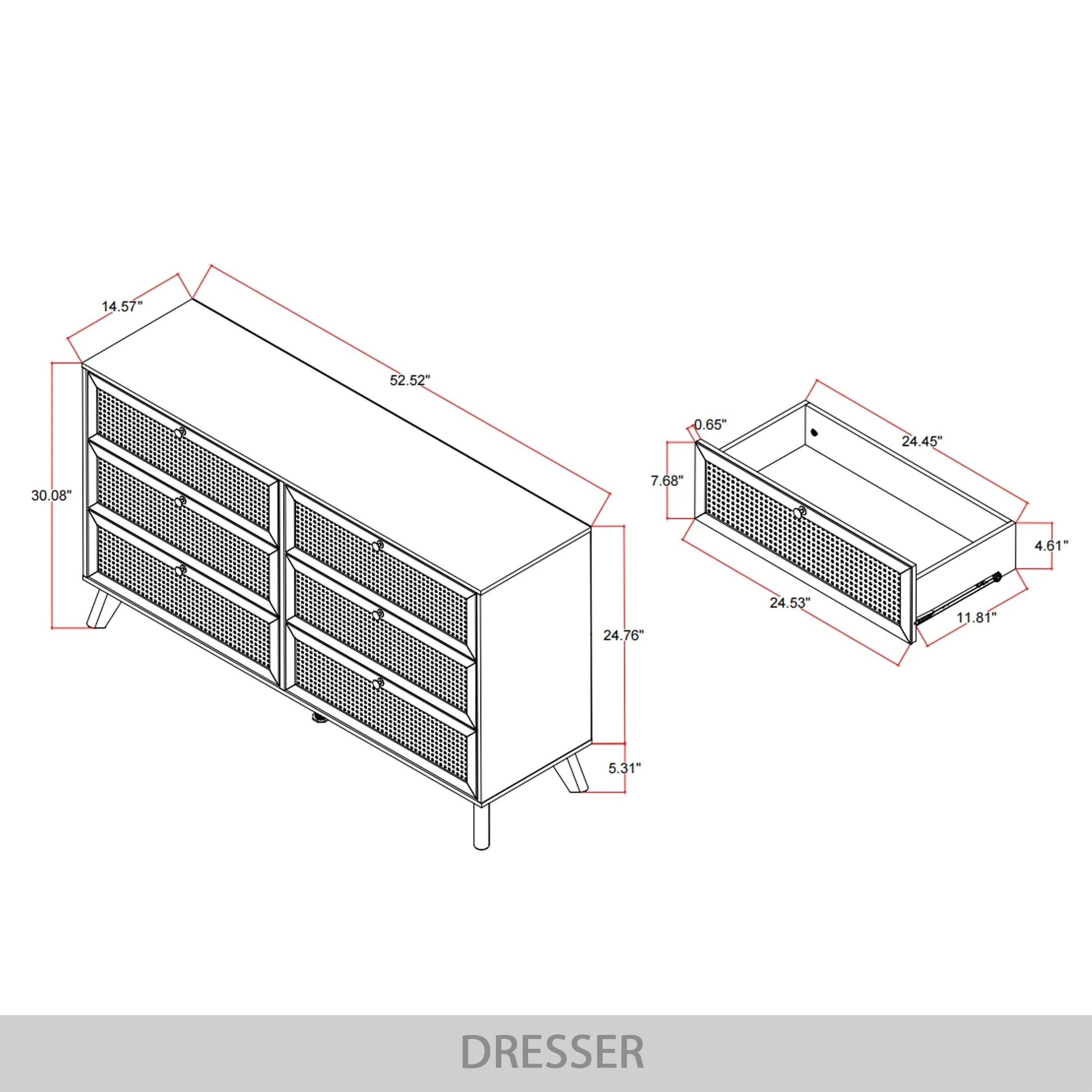 14.57"
52.52"
30.08"
24.76"
5.31"
0.65"
24.45"
7.68"
4.61"
24.53"
11.81"

DRESSER