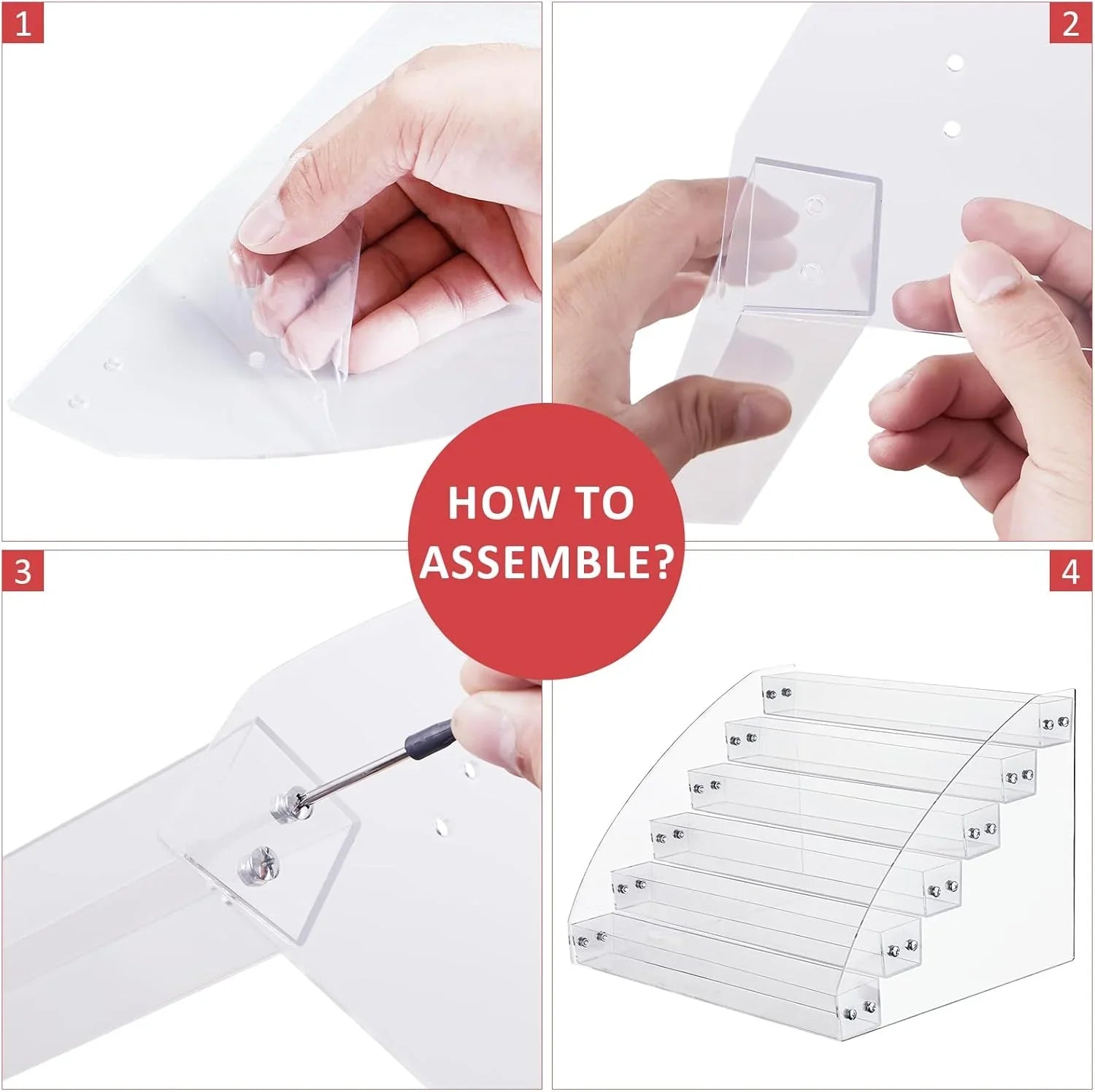 1

2

HOW TO ASSEMBLE?

3

4