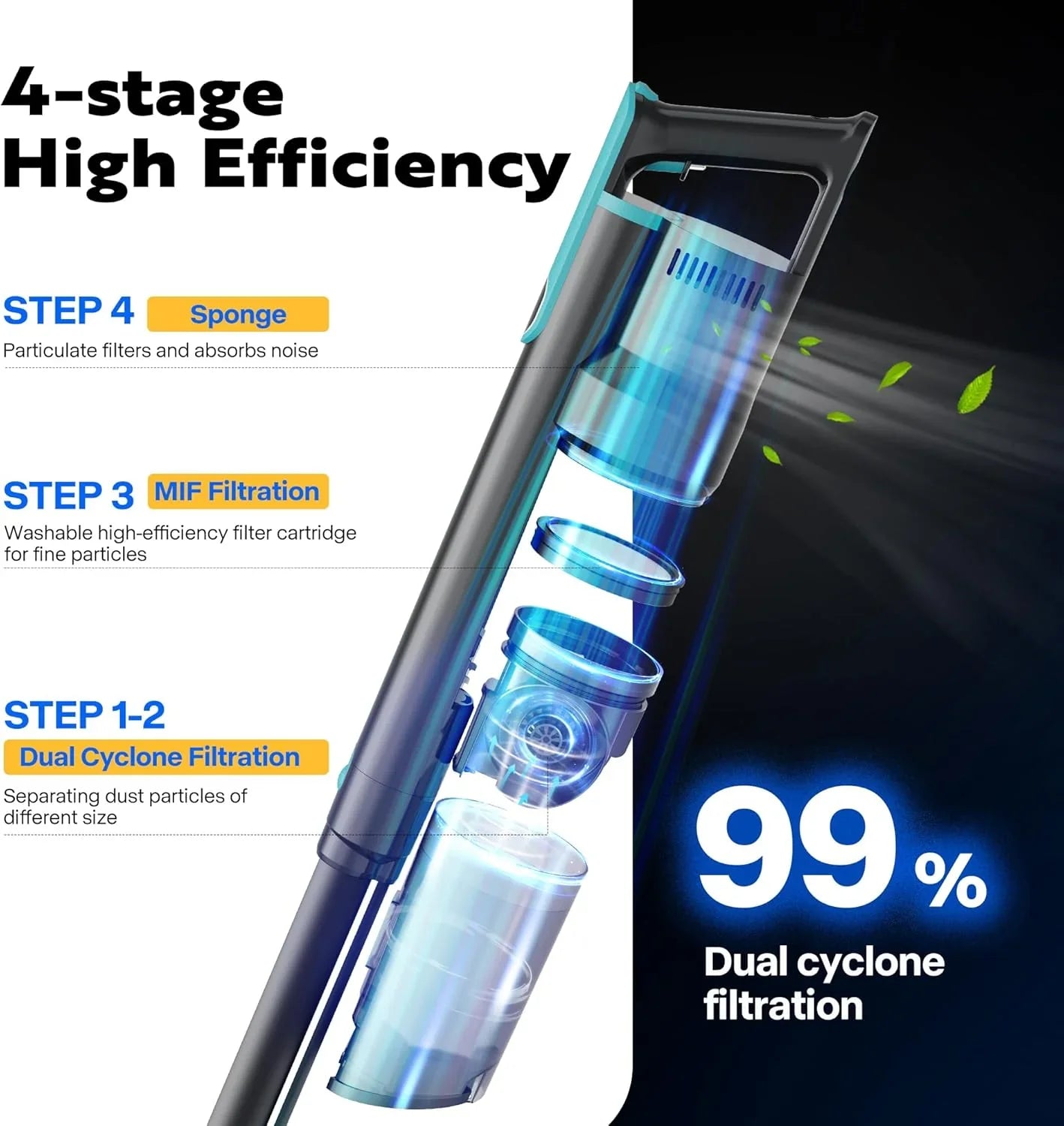 4-stage
High Efficiency

STEP 4 Sponge
Particulate filters and absorbs noise

STEP 3 MIF Filtration
Washable high-efficiency filter cartridge for fine particles

STEP 1-2
Dual Cyclone Filtration
Separating dust particles of different size

99%
Dual cyclone filtration