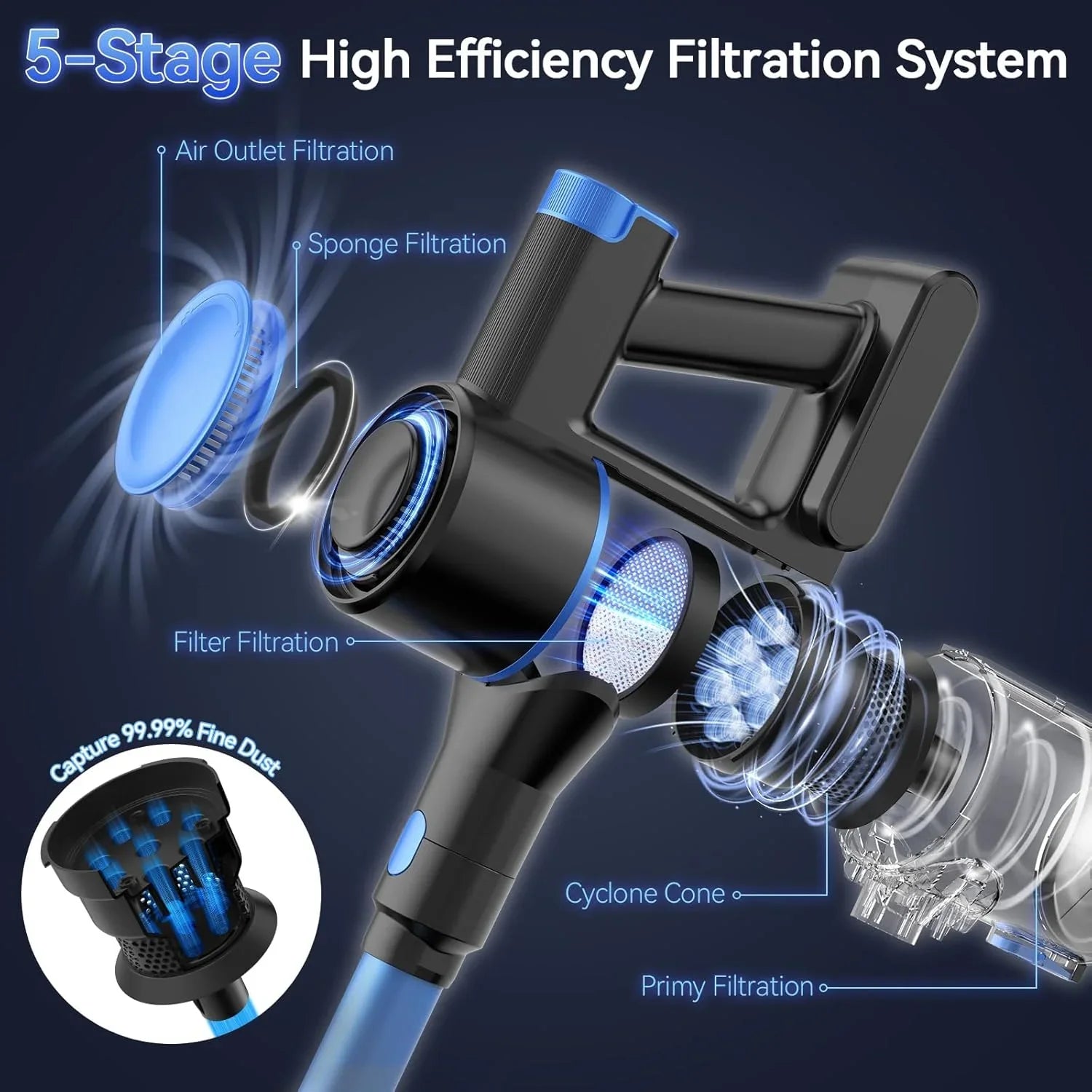 5-Stage High Efficiency Filtration System

Air Outlet Filtration

Sponge Filtration

Filter Filtration

Capture 99.99% Fine Dust

Cyclone Cone

Primy Filtration