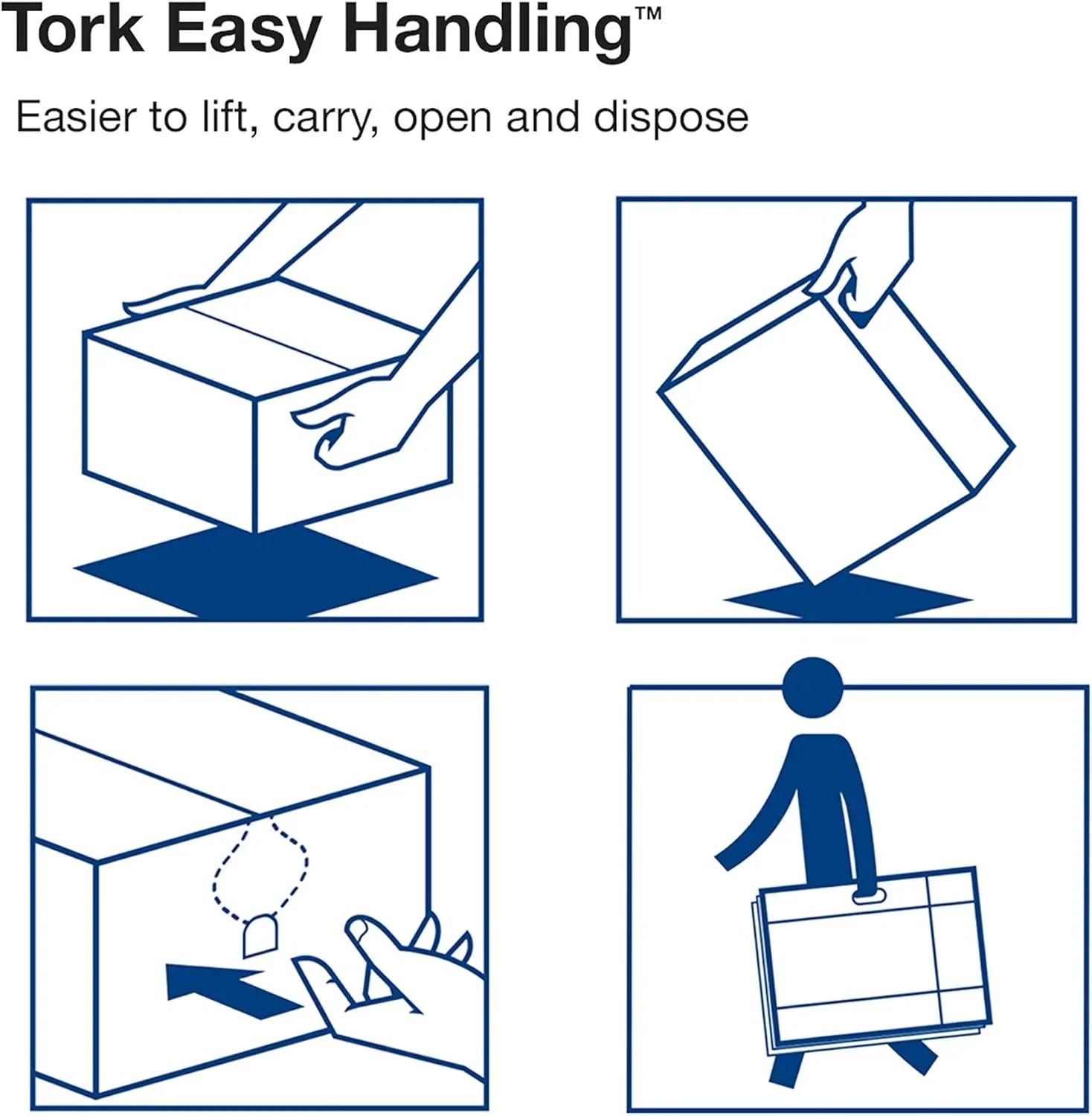 Tork Easy Handling™

Easier to lift, carry, open and dispose