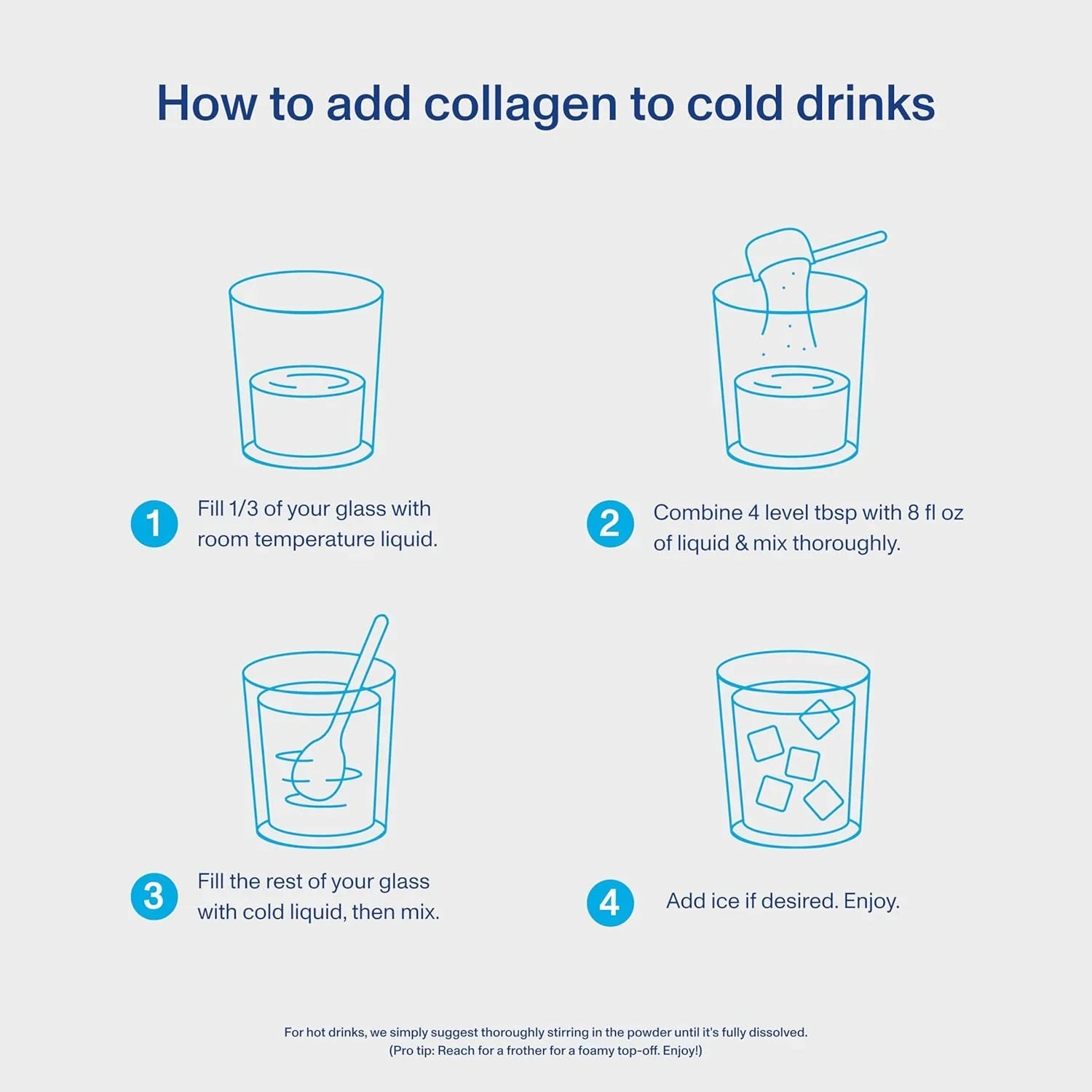 How to add collagen to cold drinks

1 Fill 1/3 of your glass with room temperature liquid.

2 Combine 4 level tbsp with 8 fl oz of liquid & mix thoroughly.

3 Fill the rest of your glass with cold liquid, then mix.

4 Add ice if desired. Enjoy.

For hot drinks, we simply suggest thoroughly stirring in the powder until it's fully dissolved.
(Pro tip: Reach for a frother for a foamy top-off. Enjoy!)