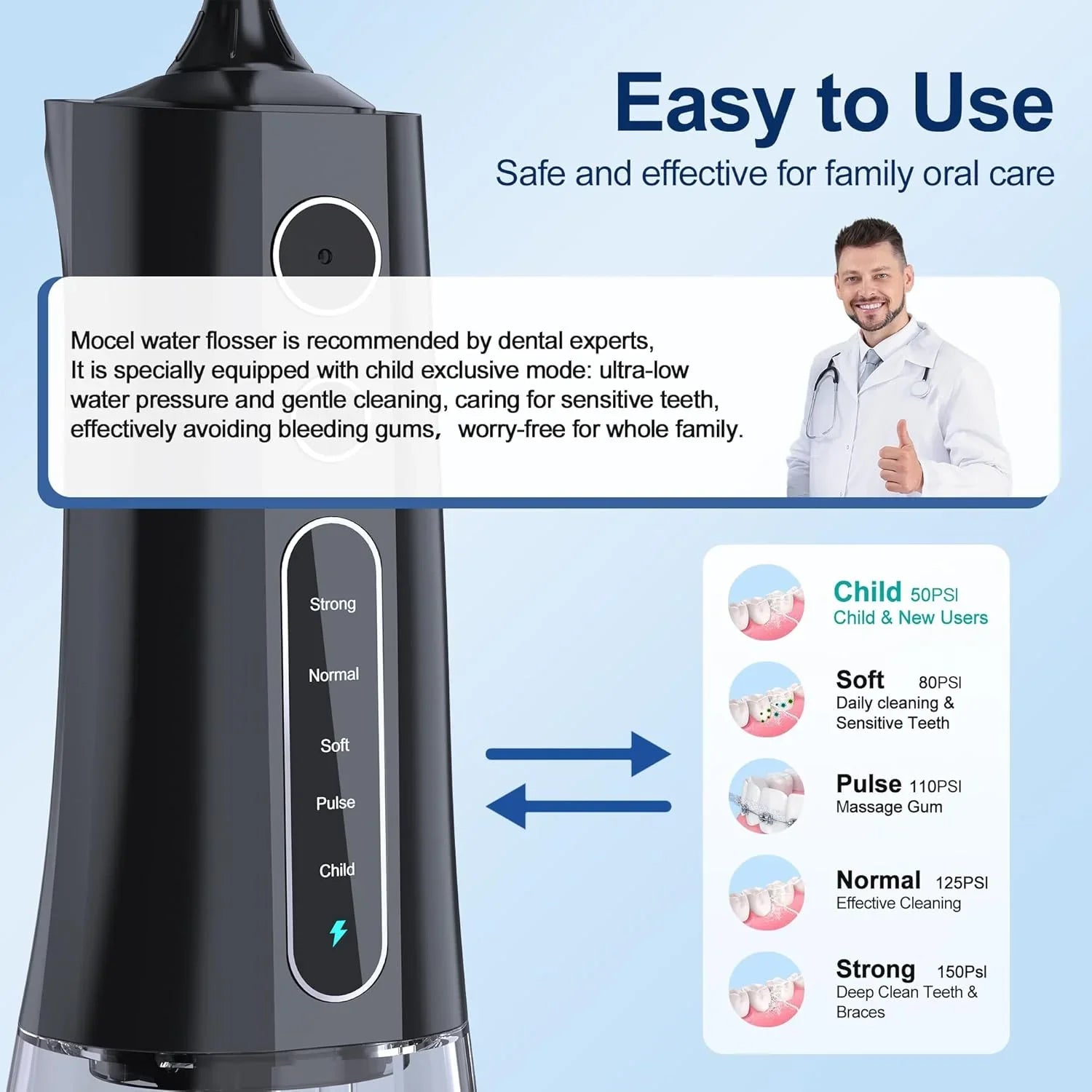 Easy to Use
Safe and effective for family oral care

Mocel water flosser is recommended by dental experts, It is specially equipped with child exclusive mode: ultra-low water pressure and gentle cleaning, caring for sensitive teeth, effectively avoiding bleeding gums， worry-free for whole family.

Strong
Normal
Soft
Pulse
Child

Child 50PSI
Child & New Users

Soft 80PSI
Daily cleaning & Sensitive Teeth

Pulse 110PSI
Massage Gum

Normal 125PSI
Effective Cleaning

Strong 150Psl
Deep Clean Teeth & Braces