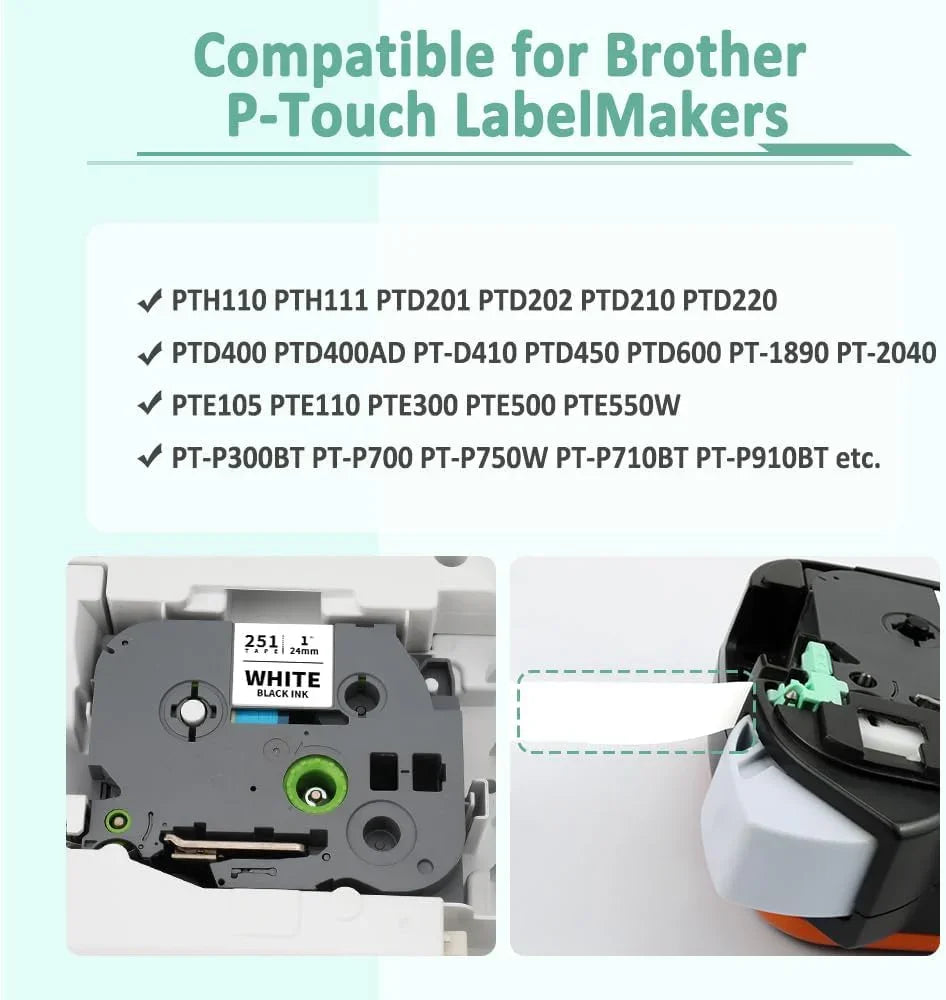 Compatible for Brother P-Touch LabelMakers

✔ PTH110 PTH111 PTD201 PTD202 PTD210 PTD220

✔ PTD400 PTD400AD PT-D410 PTD450 PTD600 PT-1890 PT-2040

✔ PTE105 PTE110 PTE300 PTE500 PTE550W

✔ PT-P300BT PT-P700 PT-P750W PT-P710BT PT-P910BT etc.

251 TAPE 1" 24mm
WHITE
BLACK INK