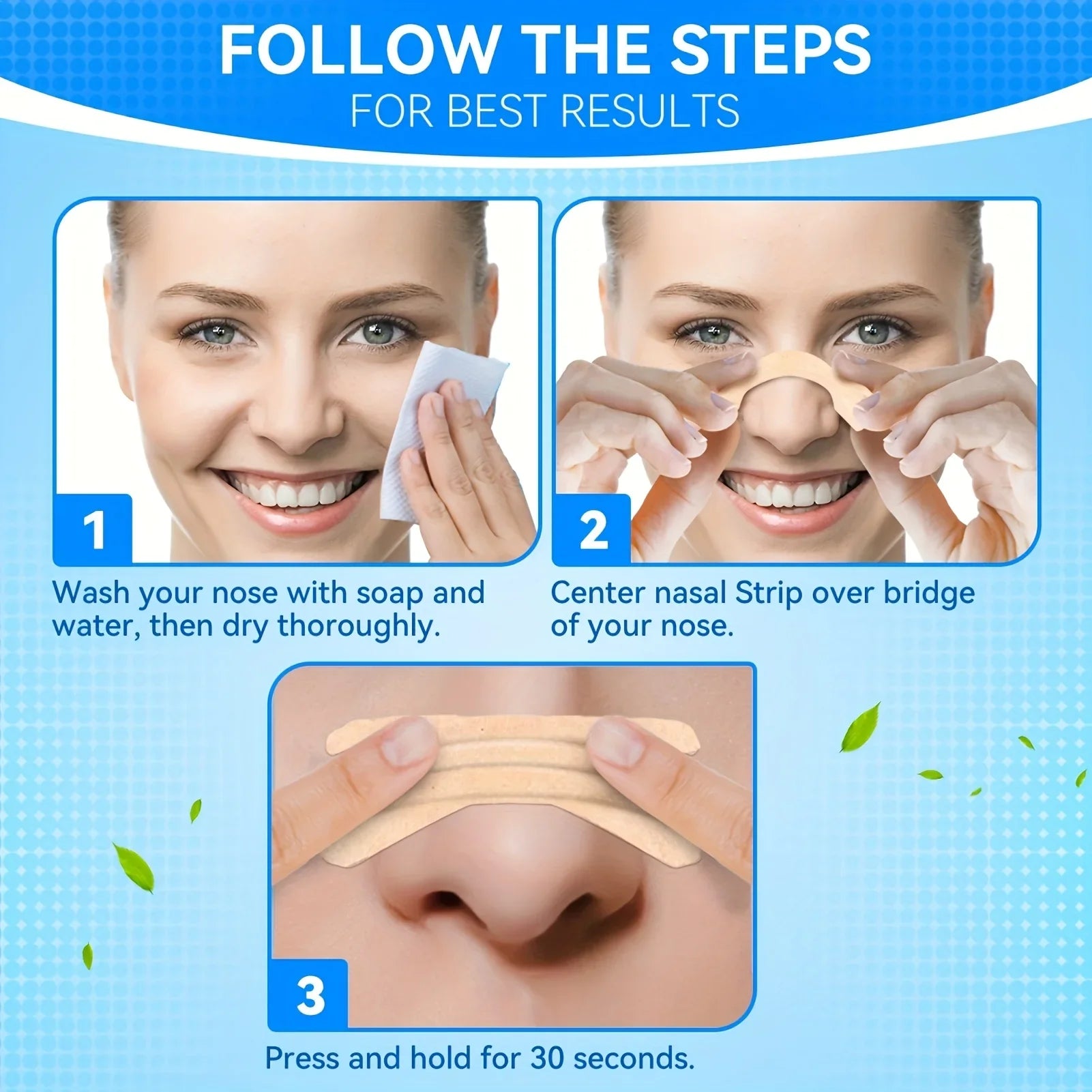 FOLLOW THE STEPS
FOR BEST RESULTS

1
Wash your nose with soap and water, then dry thoroughly.

2
Center nasal Strip over bridge of your nose.

3
Press and hold for 30 seconds.