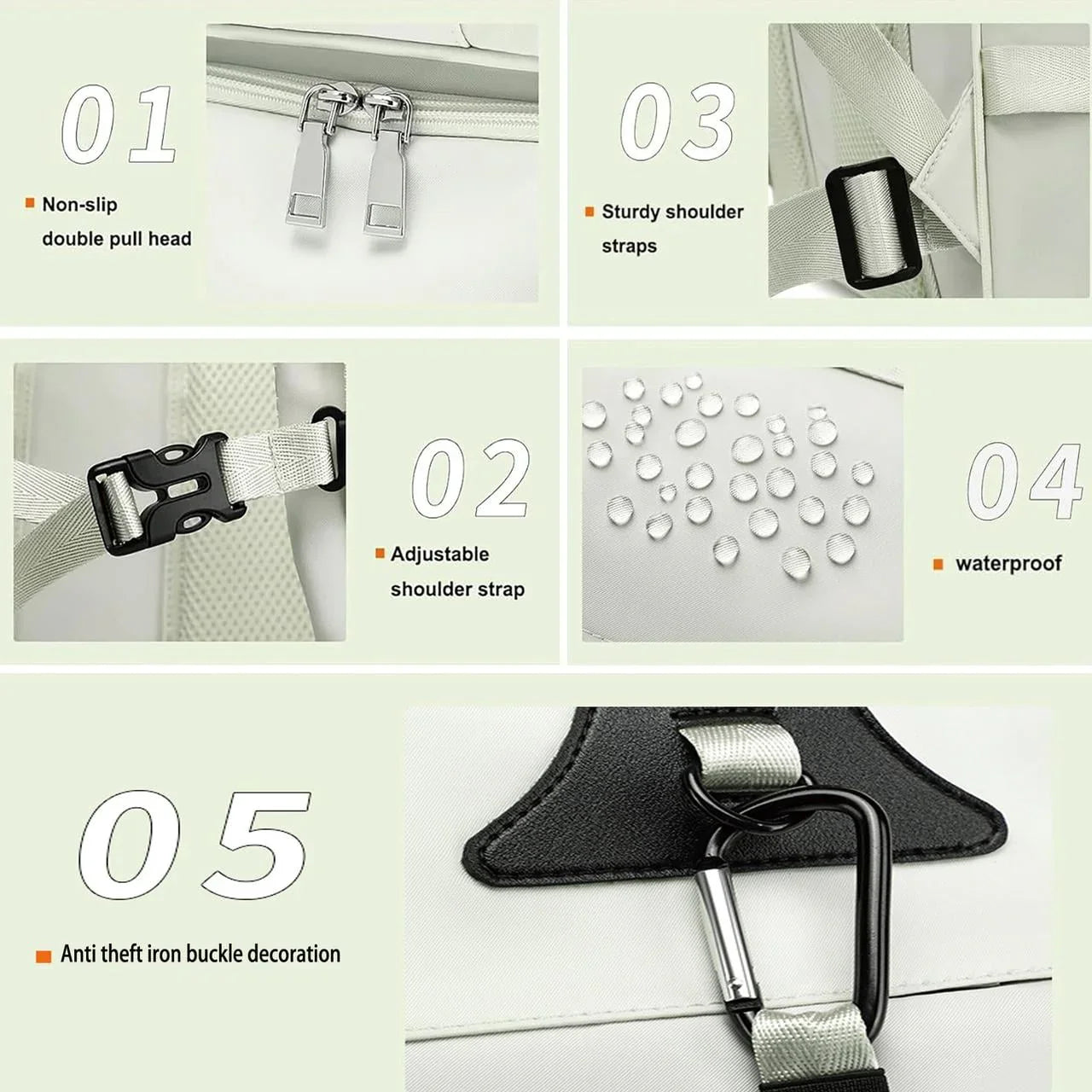 01

Non-slip double pull head

03

Sturdy shoulder straps

02

Adjustable shoulder strap

04

waterproof

05

Anti theft iron buckle decoration