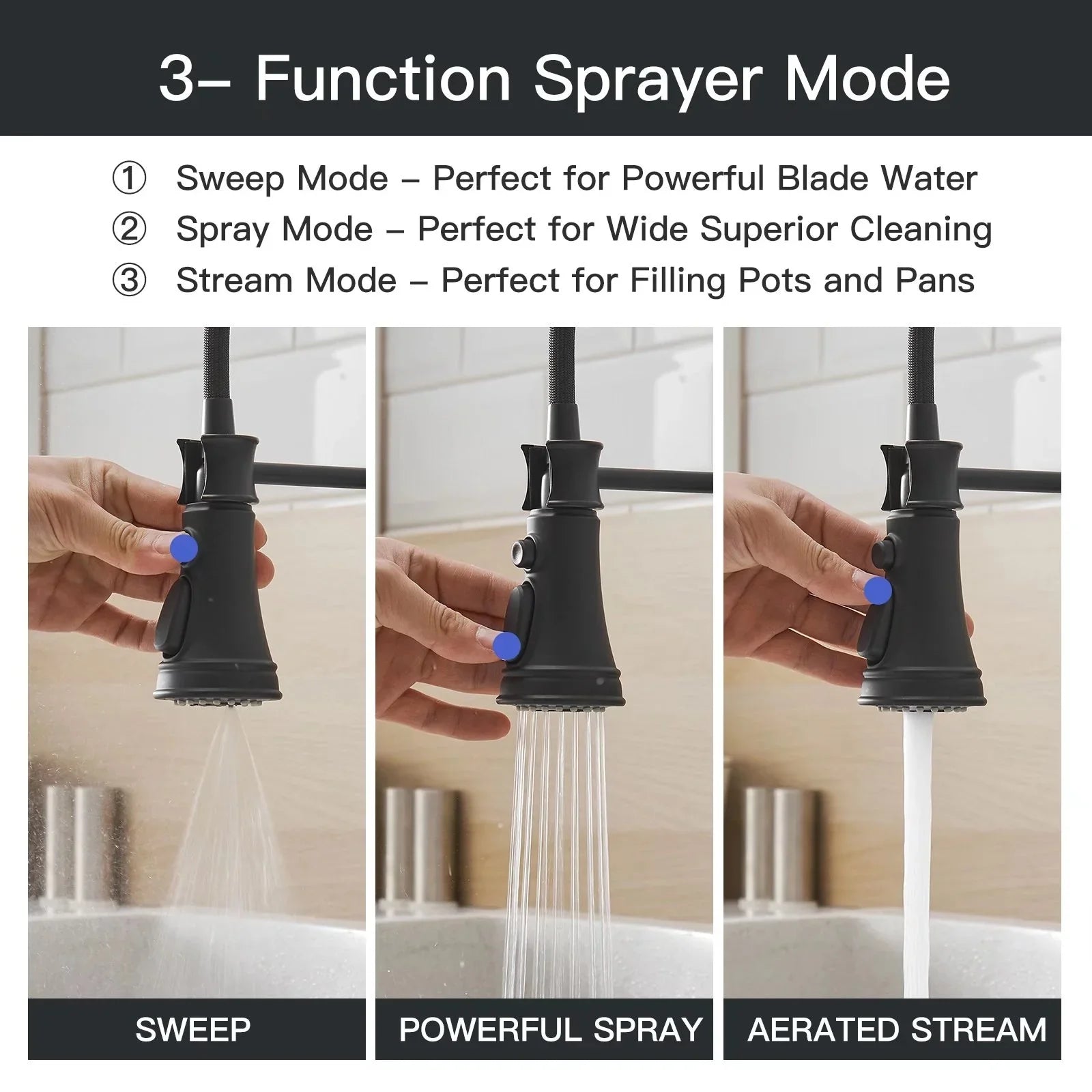 3– Function Sprayer Mode

① Sweep Mode – Perfect for Powerful Blade Water
② Spray Mode – Perfect for Wide Superior Cleaning
③ Stream Mode – Perfect for Filling Pots and Pans

SWEEP

POWERFUL SPRAY

AERATED STREAM