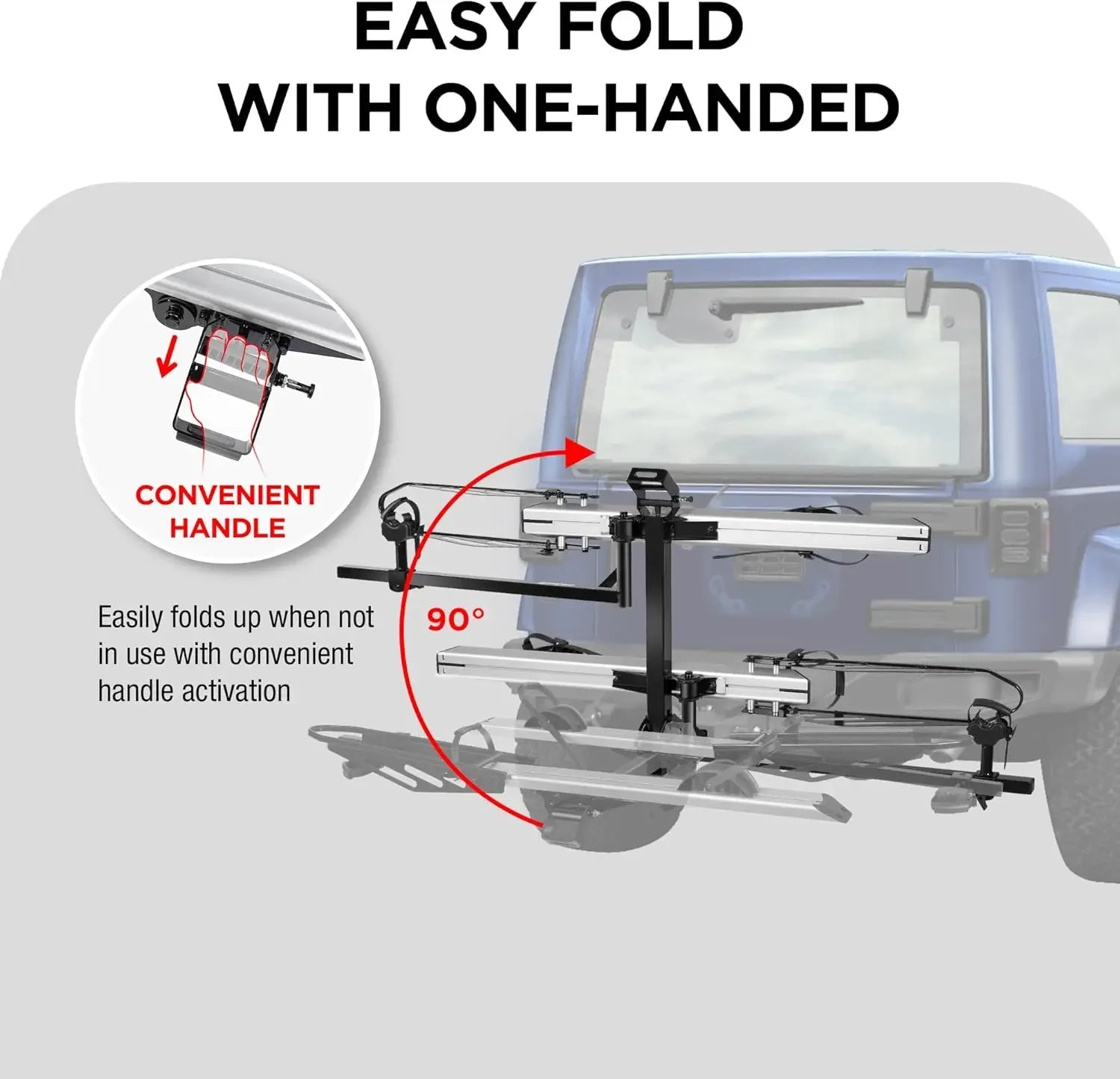 EASY FOLD
WITH ONE-HANDED

CONVENIENT
HANDLE

Easily folds up when not in use with convenient handle activation

90°