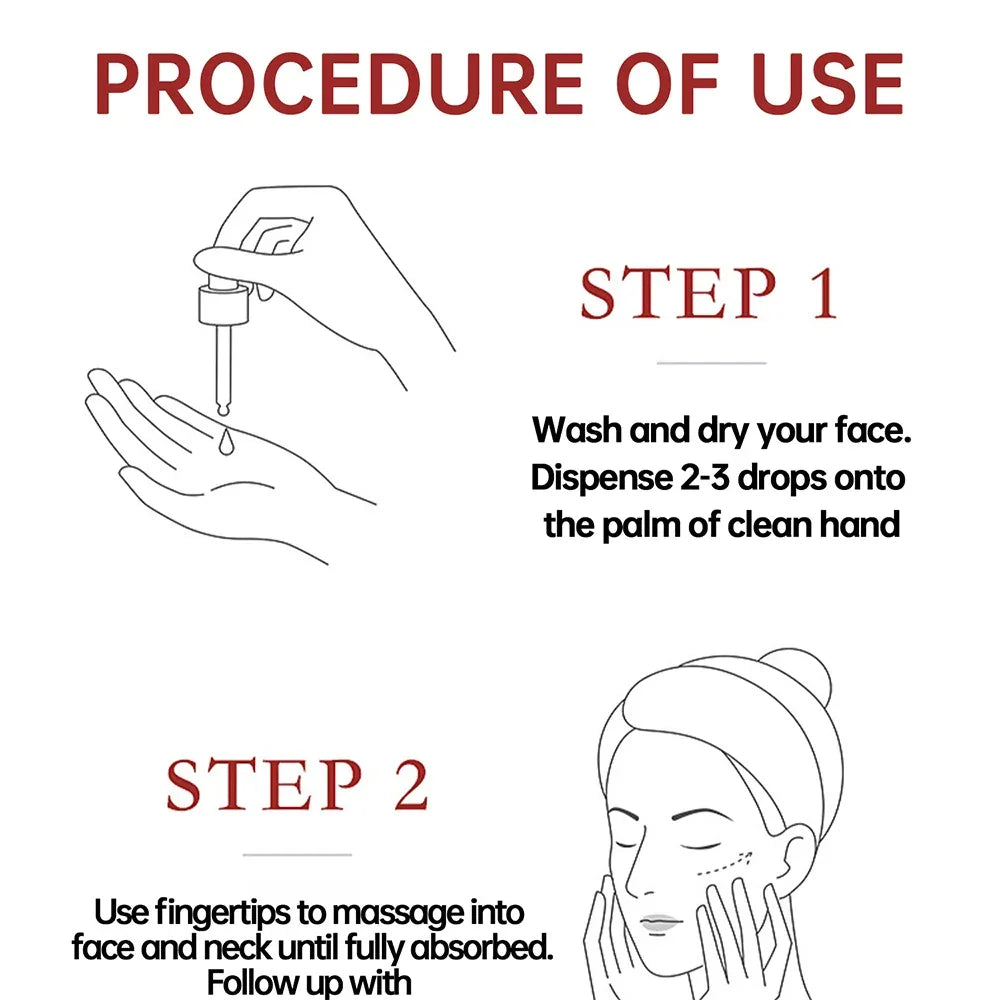 PROCEDURE OF USE

STEP 1

Wash and dry your face. Dispense 2-3 drops onto the palm of clean hand

STEP 2

Use fingertips to massage into face and neck until fully absorbed. Follow up with