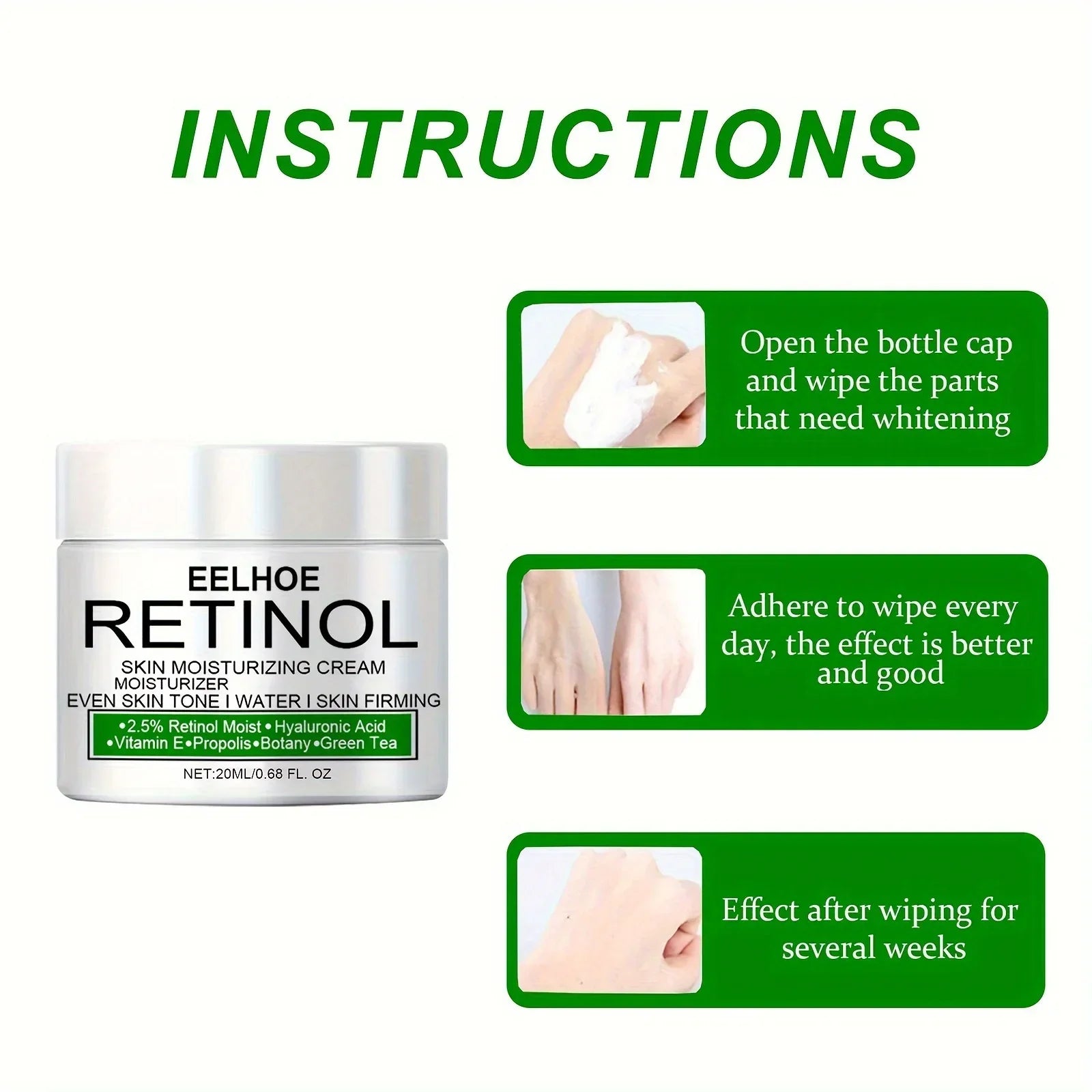 INSTRUCTIONS

EELHOE
RETINOL
SKIN MOISTURIZING CREAM
MOISTURIZER
EVEN SKIN TONE I WATER I SKIN FIRMING
•2.5% Retinol Moist •Hyaluronic Acid
•Vitamin E•Propolis•Botany•Green Tea
NET:20ML/0.68 FL. OZ

Open the bottle cap and wipe the parts that need whitening

Adhere to wipe every day, the effect is better and good

Effect after wiping for several weeks