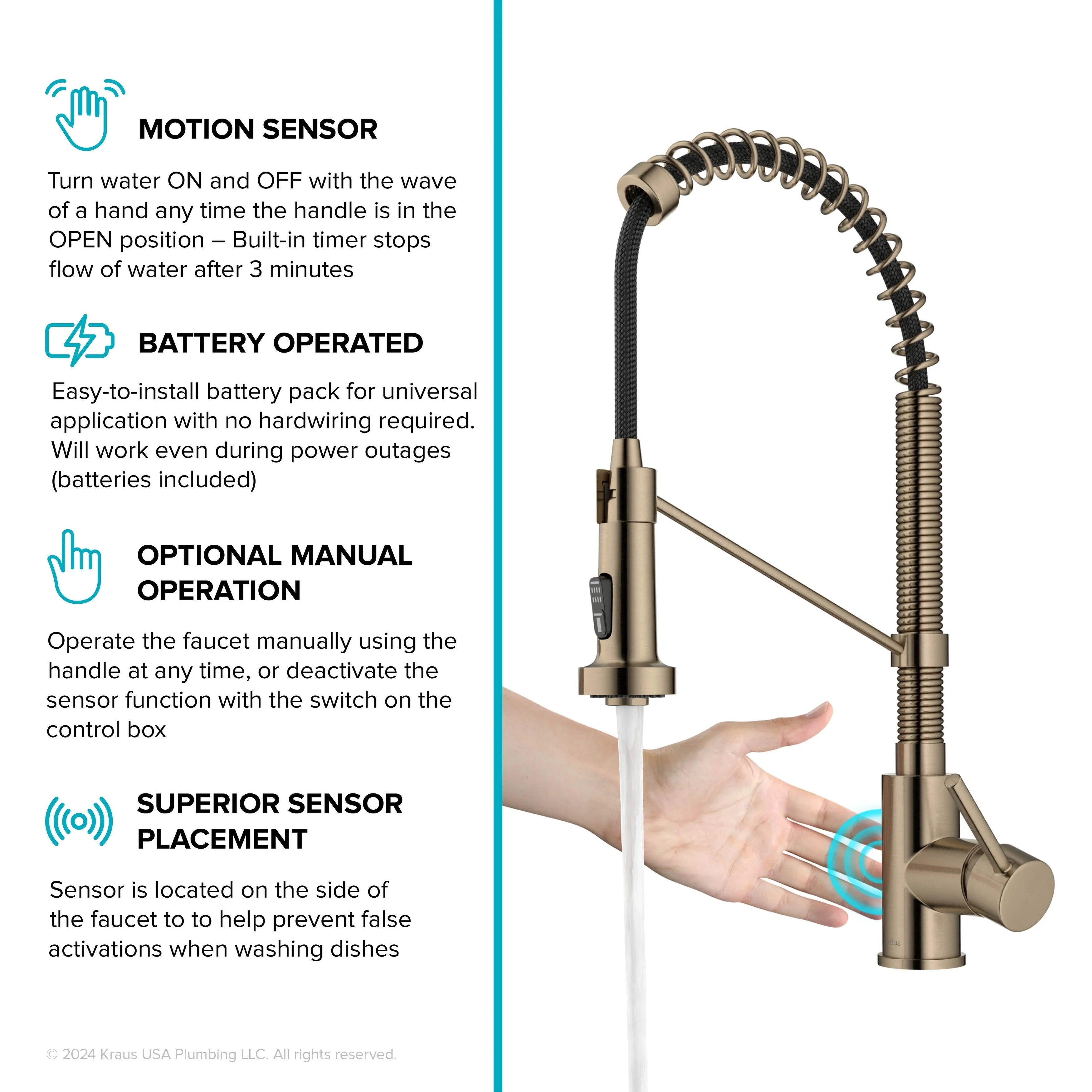 MOTION SENSOR

Turn water ON and OFF with the wave of a hand any time the handle is in the OPEN position – Built-in timer stops flow of water after 3 minutes

BATTERY OPERATED

Easy-to-install battery pack for universal application with no hardwiring required. Will work even during power outages (batteries included)

OPTIONAL MANUAL OPERATION

Operate the faucet manually using the handle at any time, or deactivate the sensor function with the switch on the control box

SUPERIOR SENSOR PLACEMENT

Sensor is located on the side of the faucet to to help prevent false activations when washing dishes

© 2024 Kraus USA Plumbing LLC. All rights reserved.