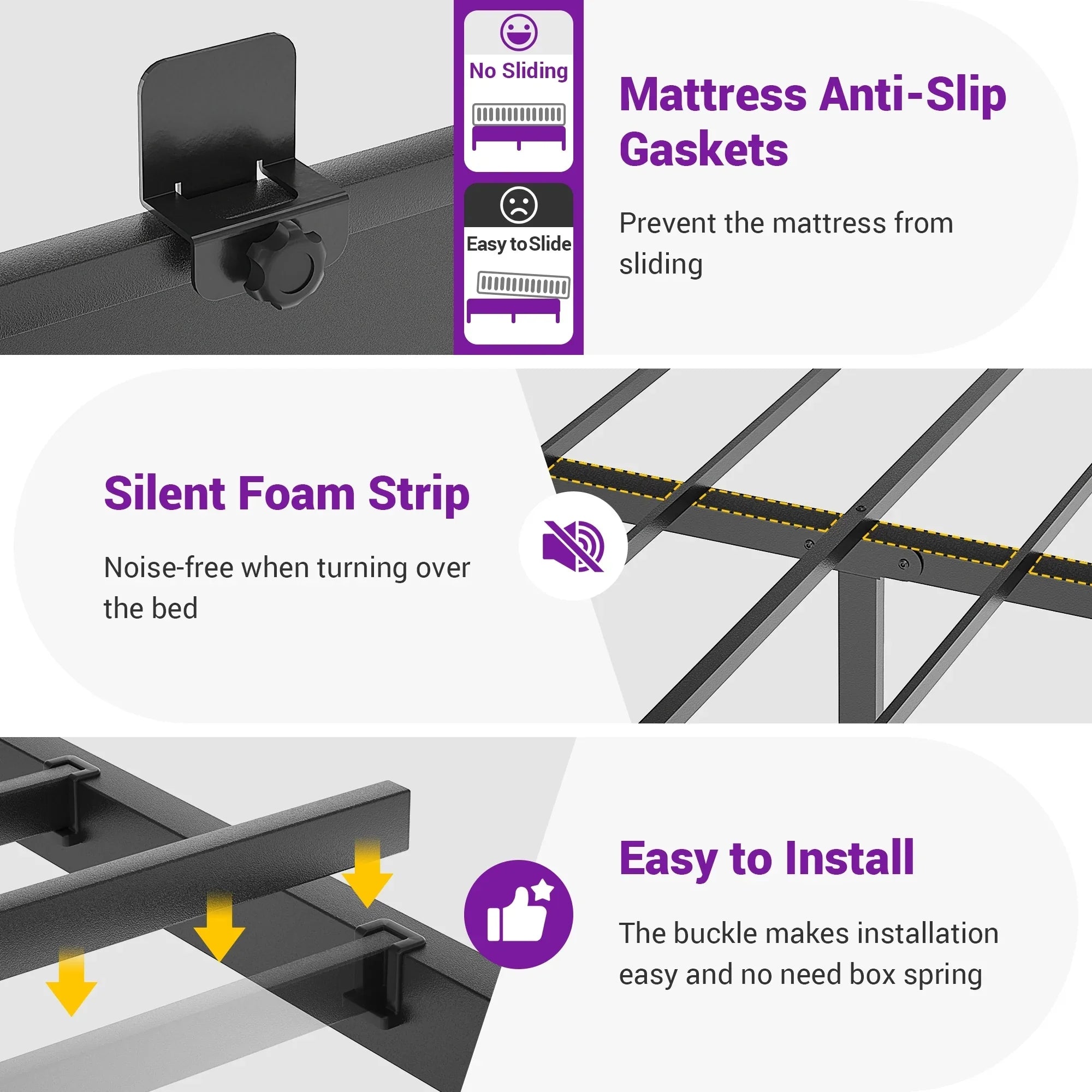 No Sliding

Easy to Slide

Mattress Anti-Slip Gaskets

Prevent the mattress from sliding

Silent Foam Strip

Noise-free when turning over the bed

Easy to Install

The buckle makes installation easy and no need box spring