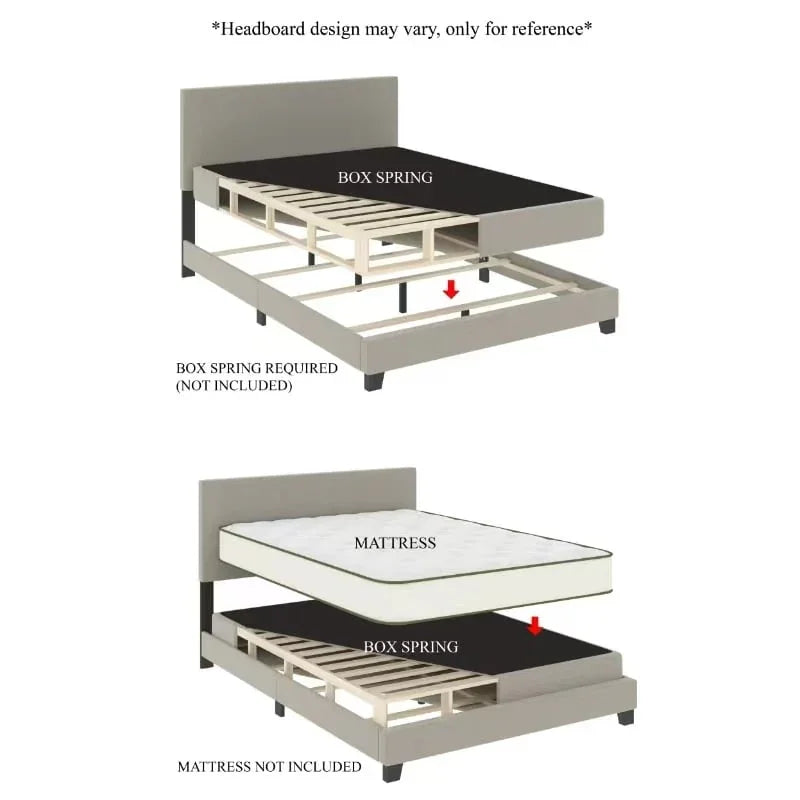 *Headboard design may vary, only for reference*

BOX SPRING

BOX SPRING REQUIRED
(NOT INCLUDED)

MATTRESS

BOX SPRING

MATTRESS NOT INCLUDED