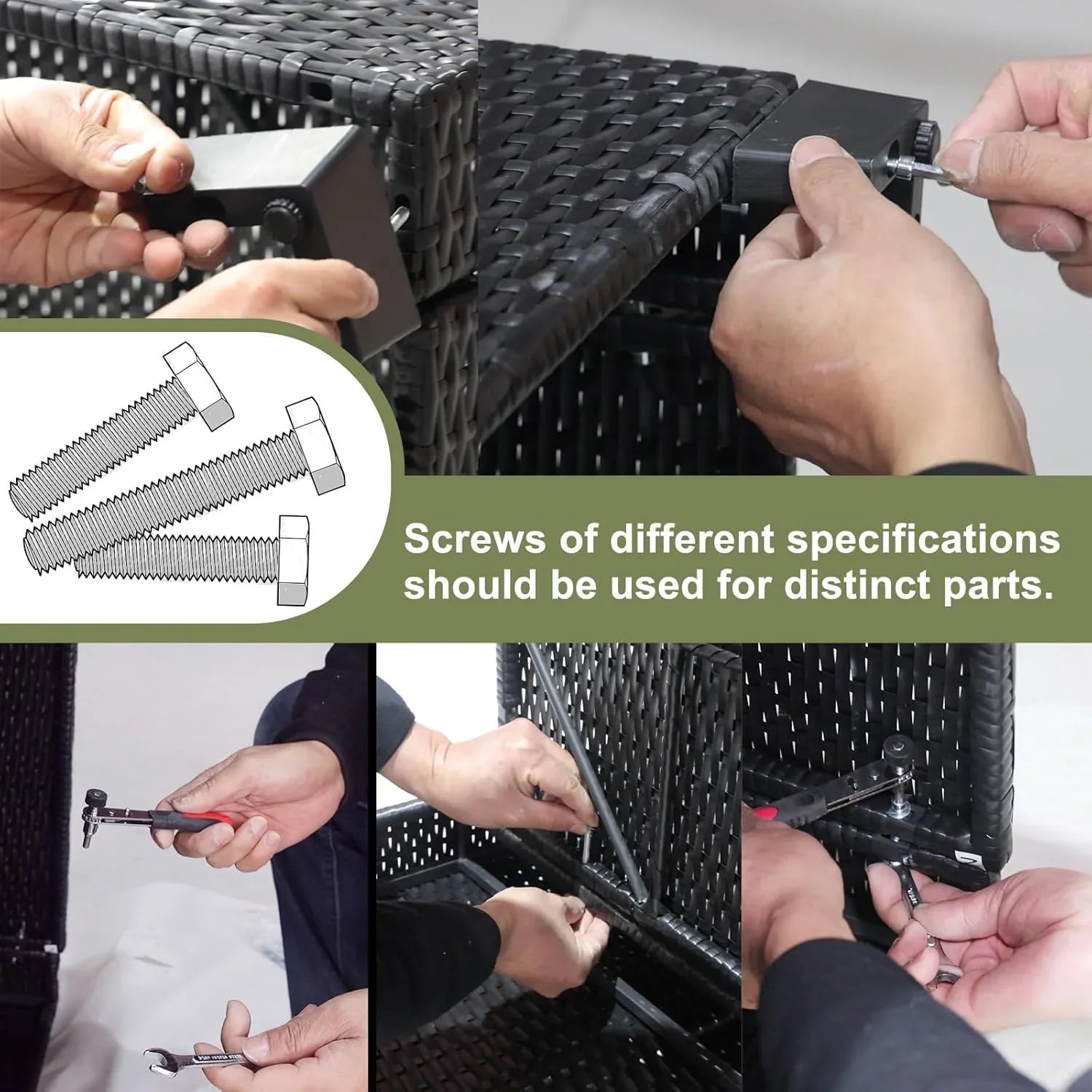 Screws of different specifications should be used for distinct parts.