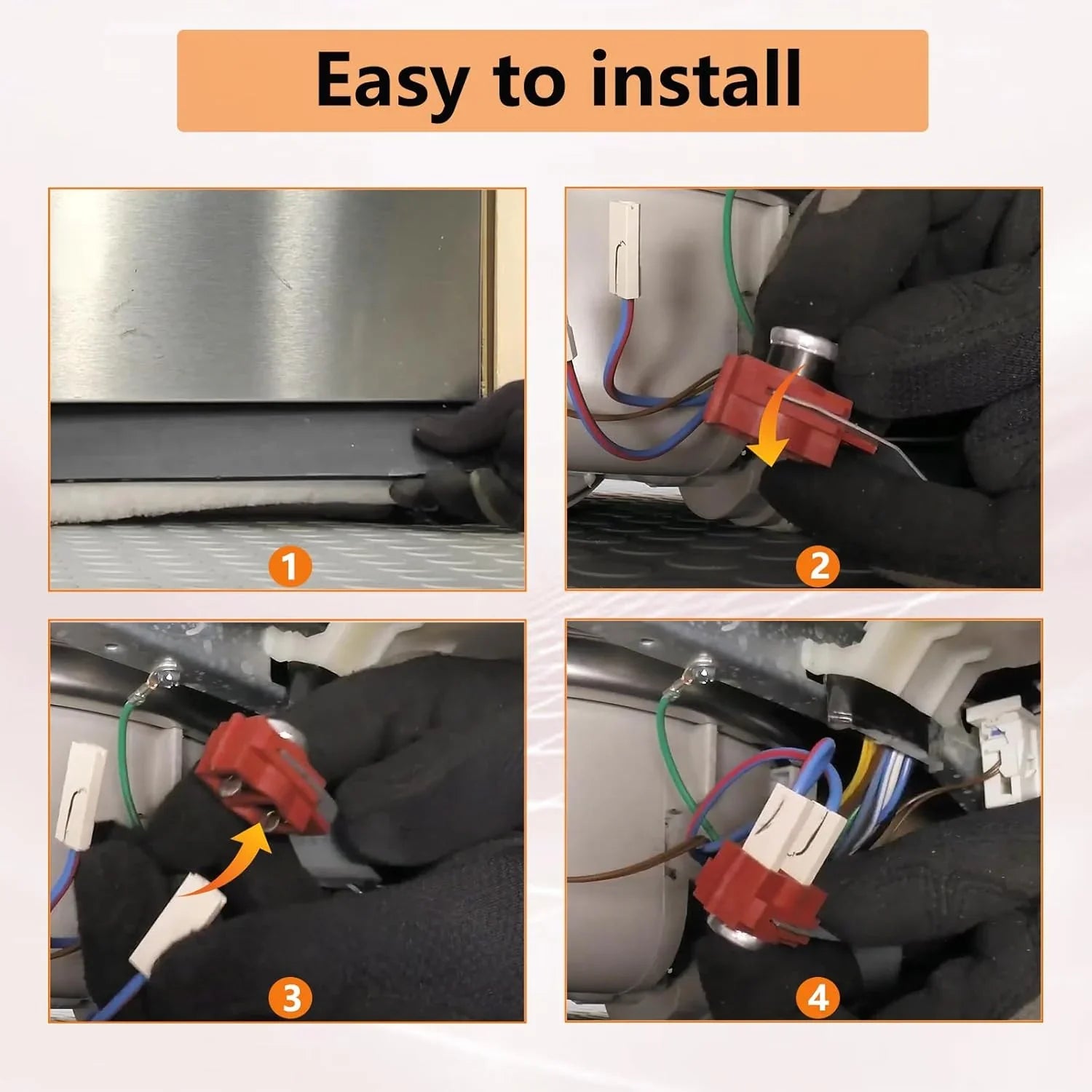 Easy to install

1

2

3

4