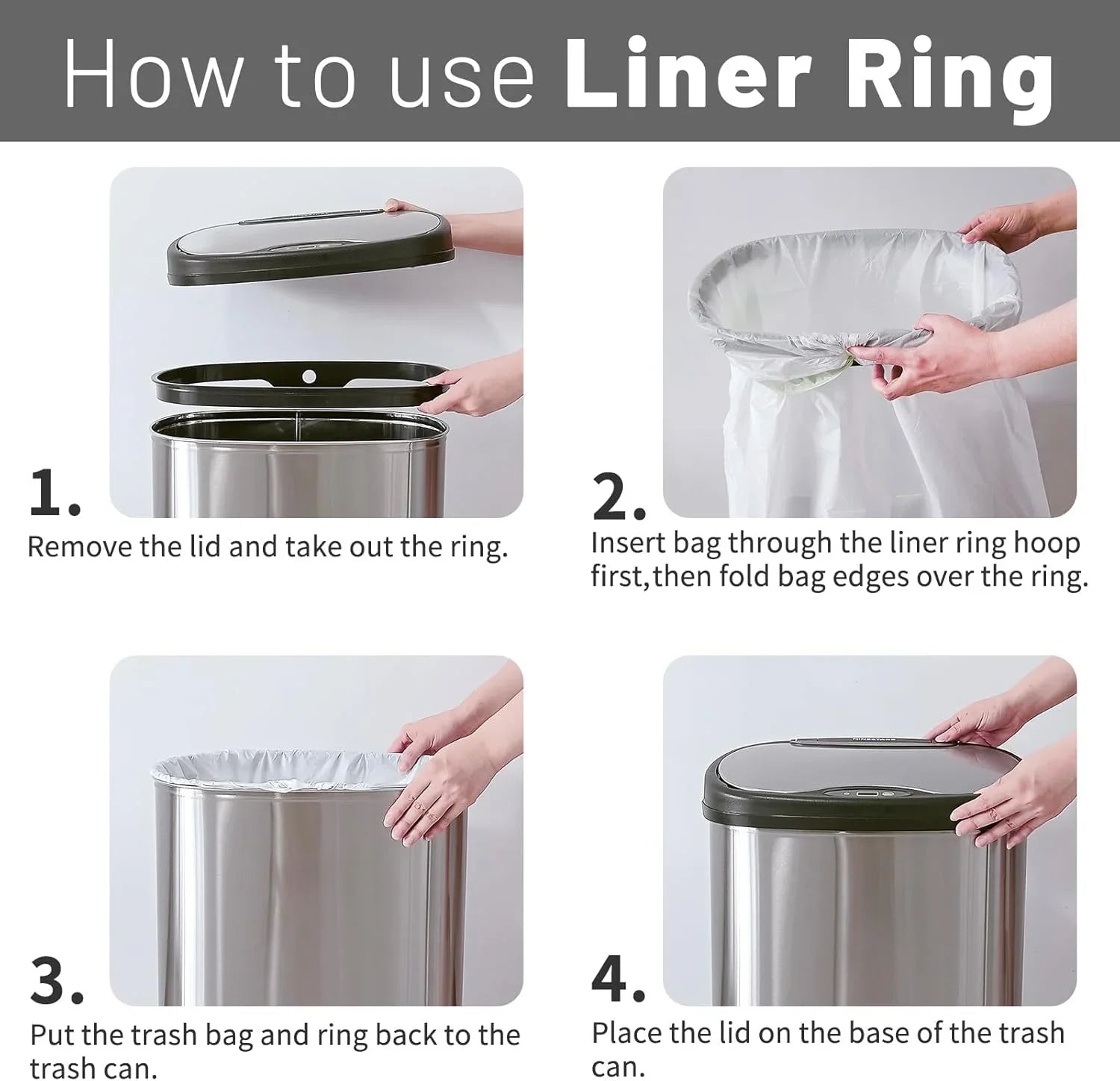 How to use Liner Ring

1.

Remove the lid and take out the ring.

2.

Insert bag through the liner ring hoop first,then fold bag edges over the ring.

3.

Put the trash bag and ring back to the trash can.

4.

Place the lid on the base of the trash can.