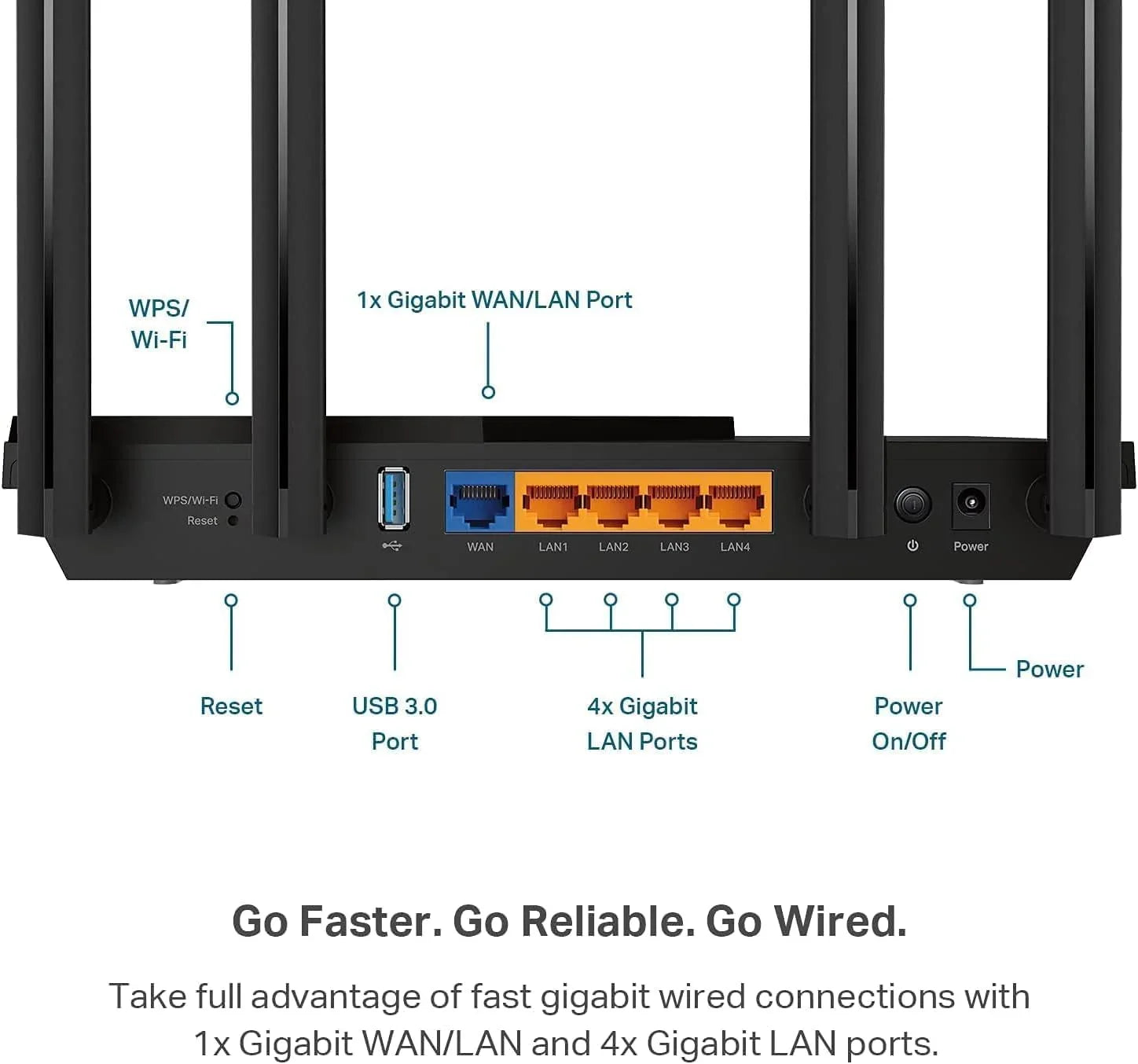 WPS/
Wi-Fi

1x Gigabit WAN/LAN Port

WPS/Wi-Fi
Reset

WAN LAN1 LAN2 LAN3 LAN4

Power

Reset

USB 3.0
Port

4x Gigabit
LAN Ports

Power
On/Off

Power

Go Faster. Go Reliable. Go Wired.

Take full advantage of fast gigabit wired connections with 1x Gigabit WAN/LAN and 4x Gigabit LAN ports.