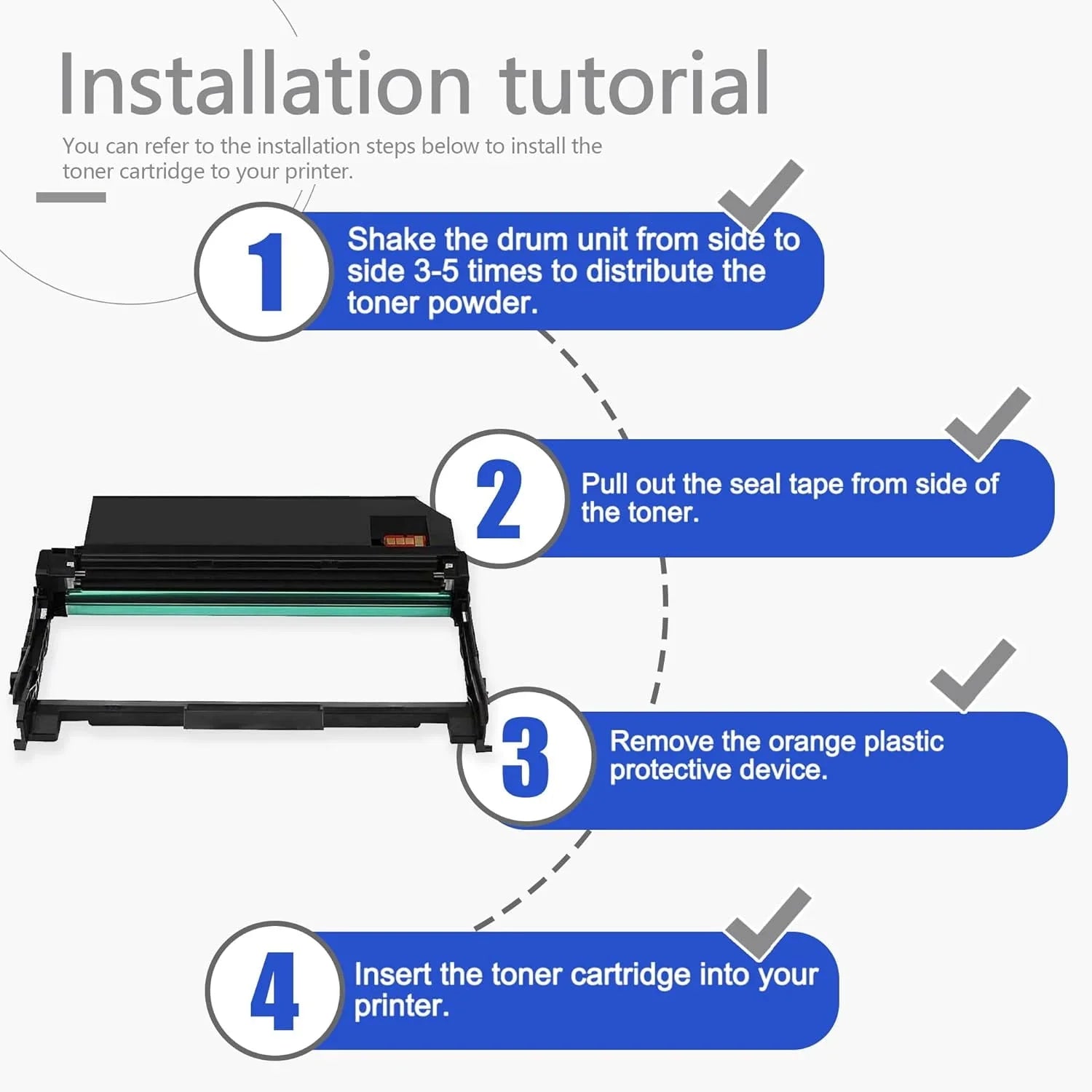 Installation tutorial

You can refer to the installation steps below to install the toner cartridge to your printer.

1 Shake the drum unit from side to side 3-5 times to distribute the toner powder.

2 Pull out the seal tape from side of the toner.

3 Remove the orange plastic protective device.

4 Insert the toner cartridge into your printer.