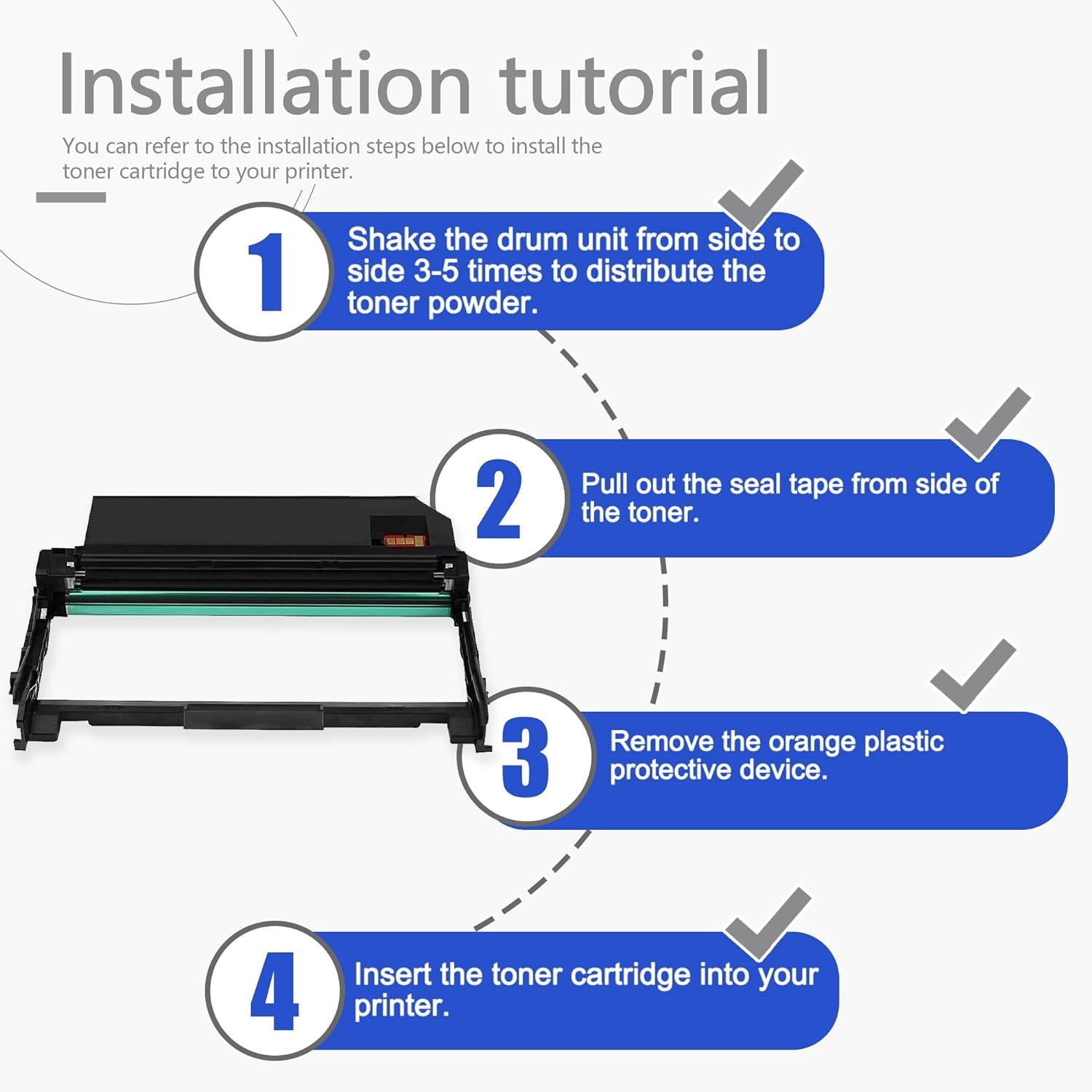 Installation tutorial

You can refer to the installation steps below to install the toner cartridge to your printer.

1

Shake the drum unit from side to side 3-5 times to distribute the toner powder.

2

Pull out the seal tape from side of the toner.

3

Remove the orange plastic protective device.

4

Insert the toner cartridge into your printer.