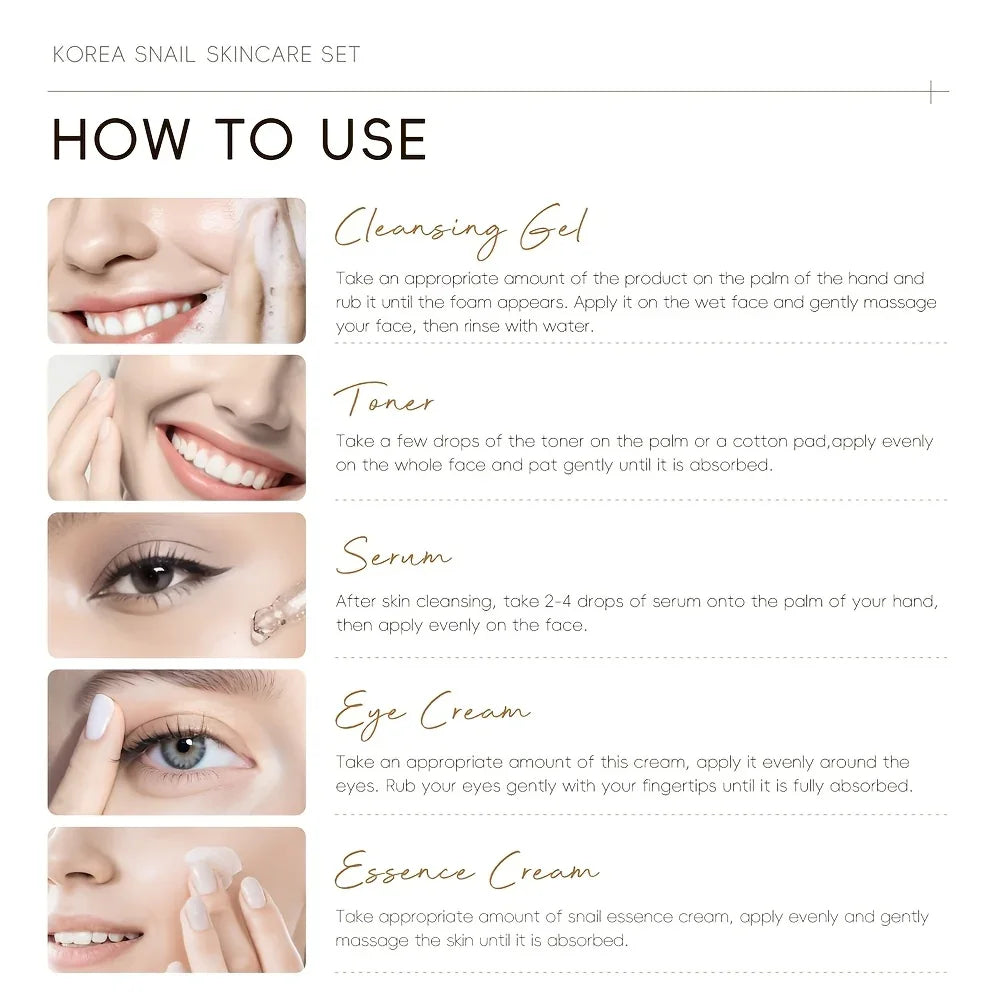 KOREA SNAIL SKINCARE SET

HOW TO USE

Cleansing Gel

Take an appropriate amount of the product on the palm of the hand and rub it until the foam appears. Apply it on the wet face and gently massage your face, then rinse with water.

Toner

Take a few drops of the toner on the palm or a cotton pad,apply evenly on the whole face and pat gently until it is absorbed.

Serum

After skin cleansing, take 2-4 drops of serum onto the palm of your hand, then apply evenly on the face.

Eye Cream

Take an appropriate amount of this cream, apply it evenly around the eyes. Rub your eyes gently with your fingertips until it is fully absorbed.

Essence Cream

Take appropriate amount of snail essence cream, apply evenly and gently massage the skin until it is absorbed.